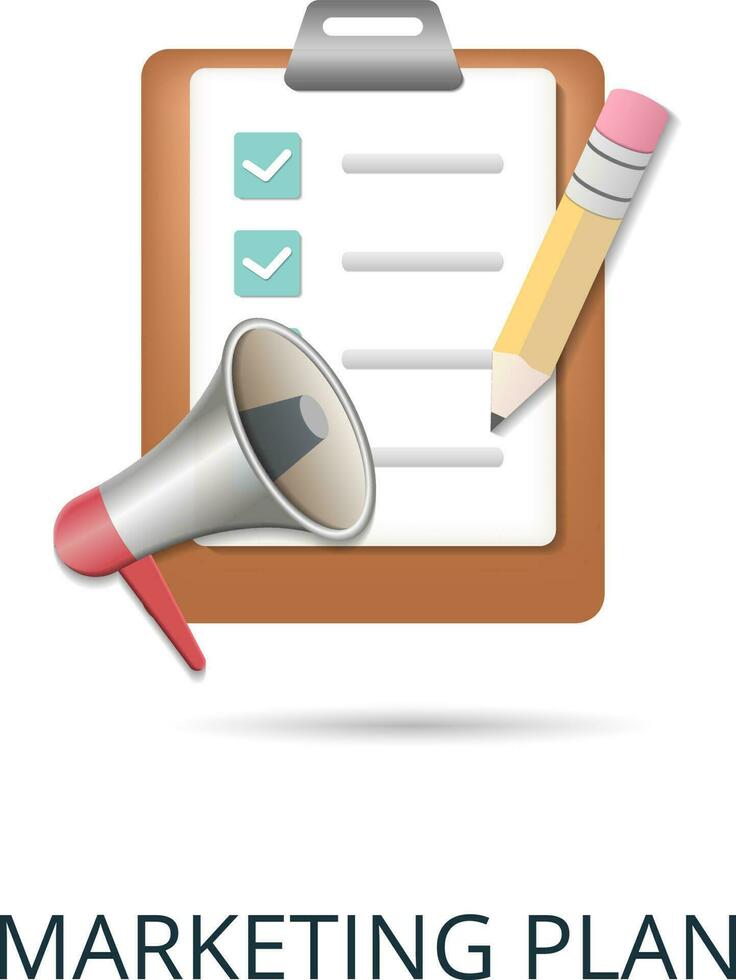 MARKETING PLAN