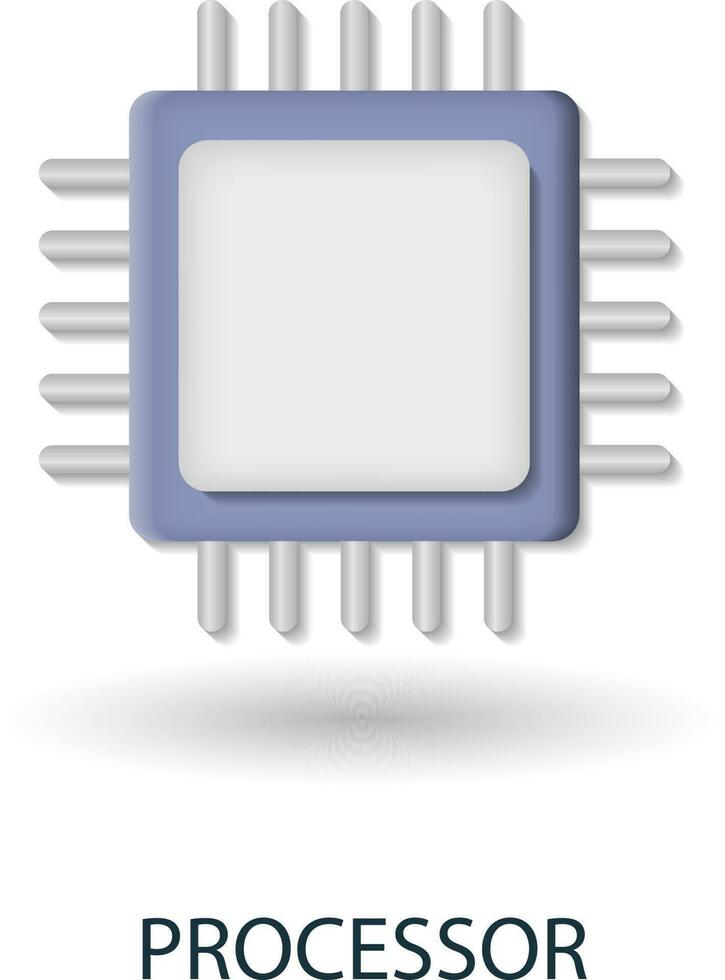 PROCESSOR