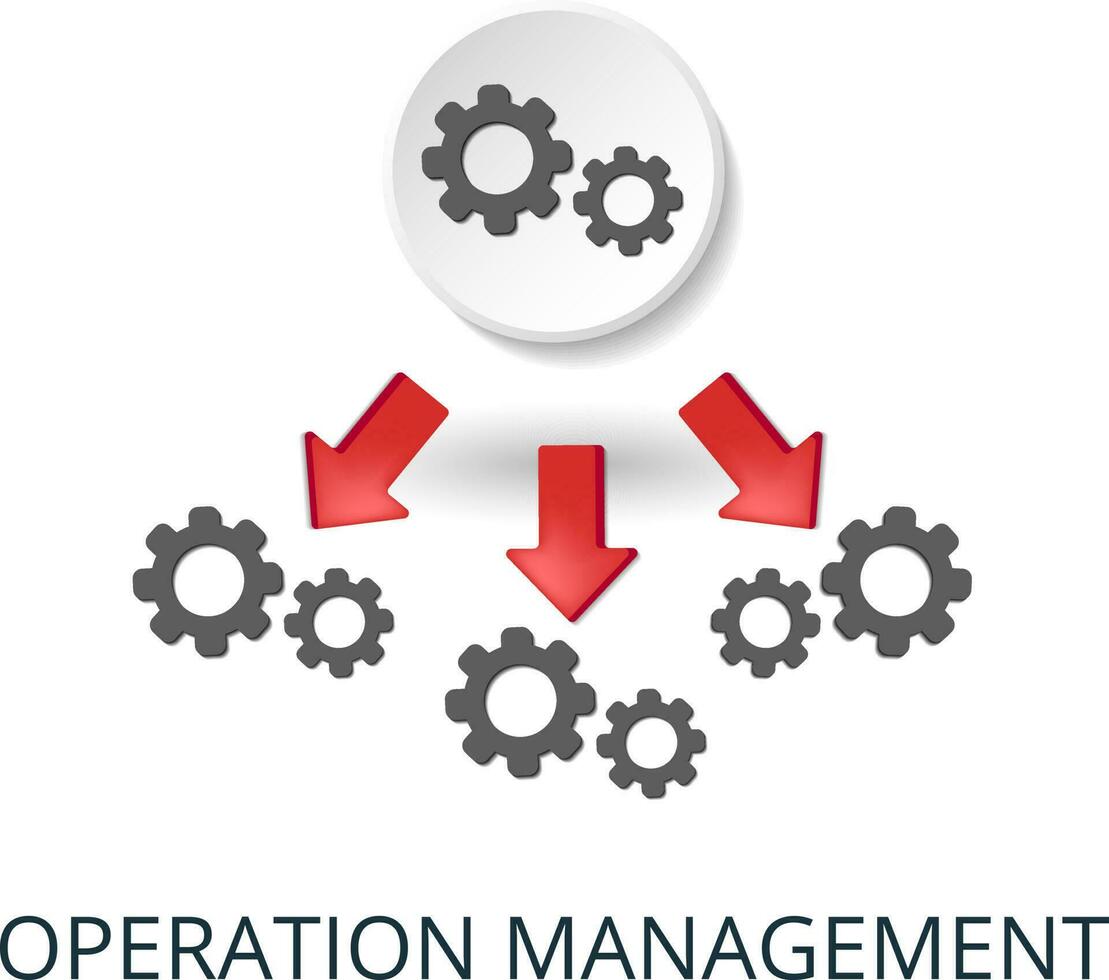 OPERATION MANAGEMENT