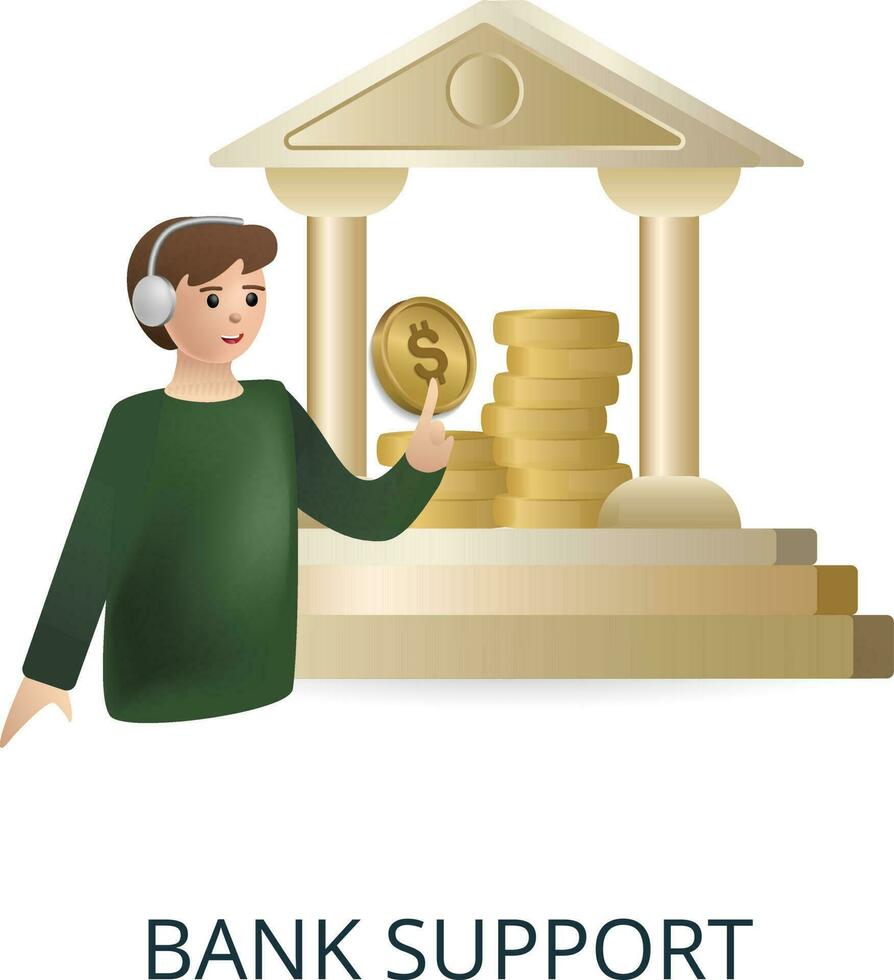 $

BANK SUPPORT