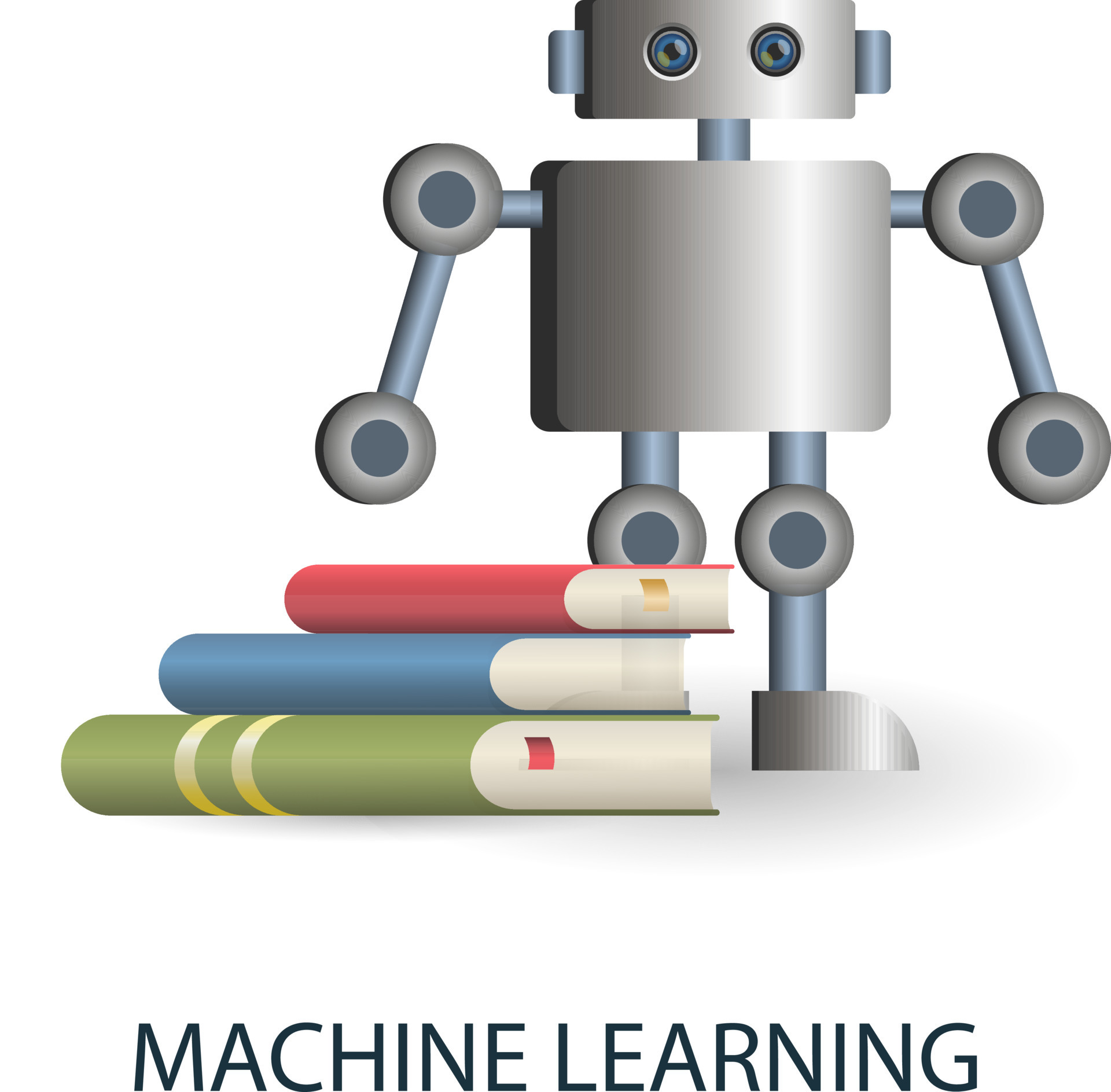 MACHINE LEARNING