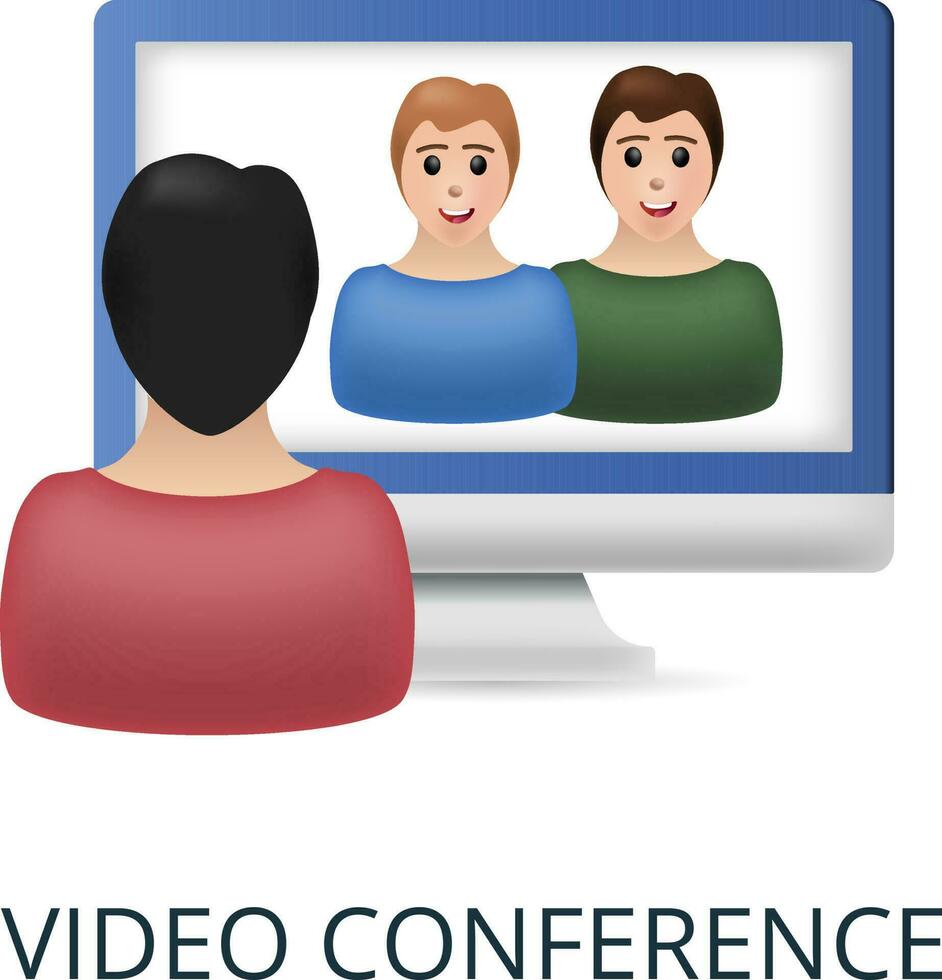 VIDEO CONFERENCE