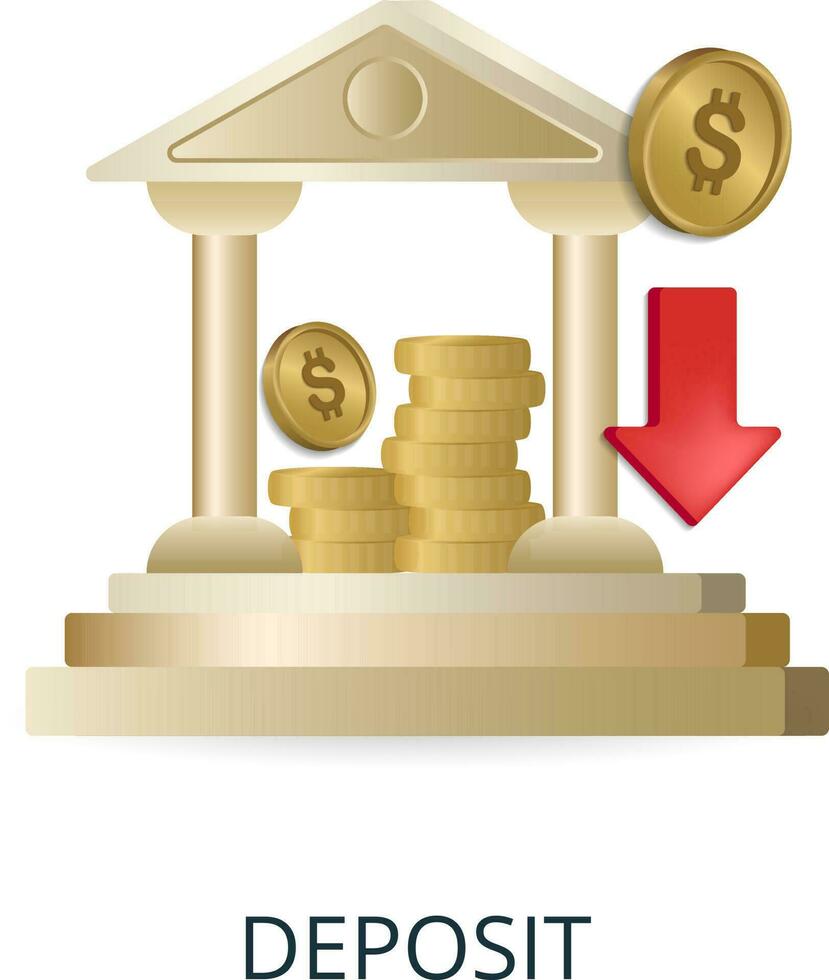 $
$
DEPOSIT