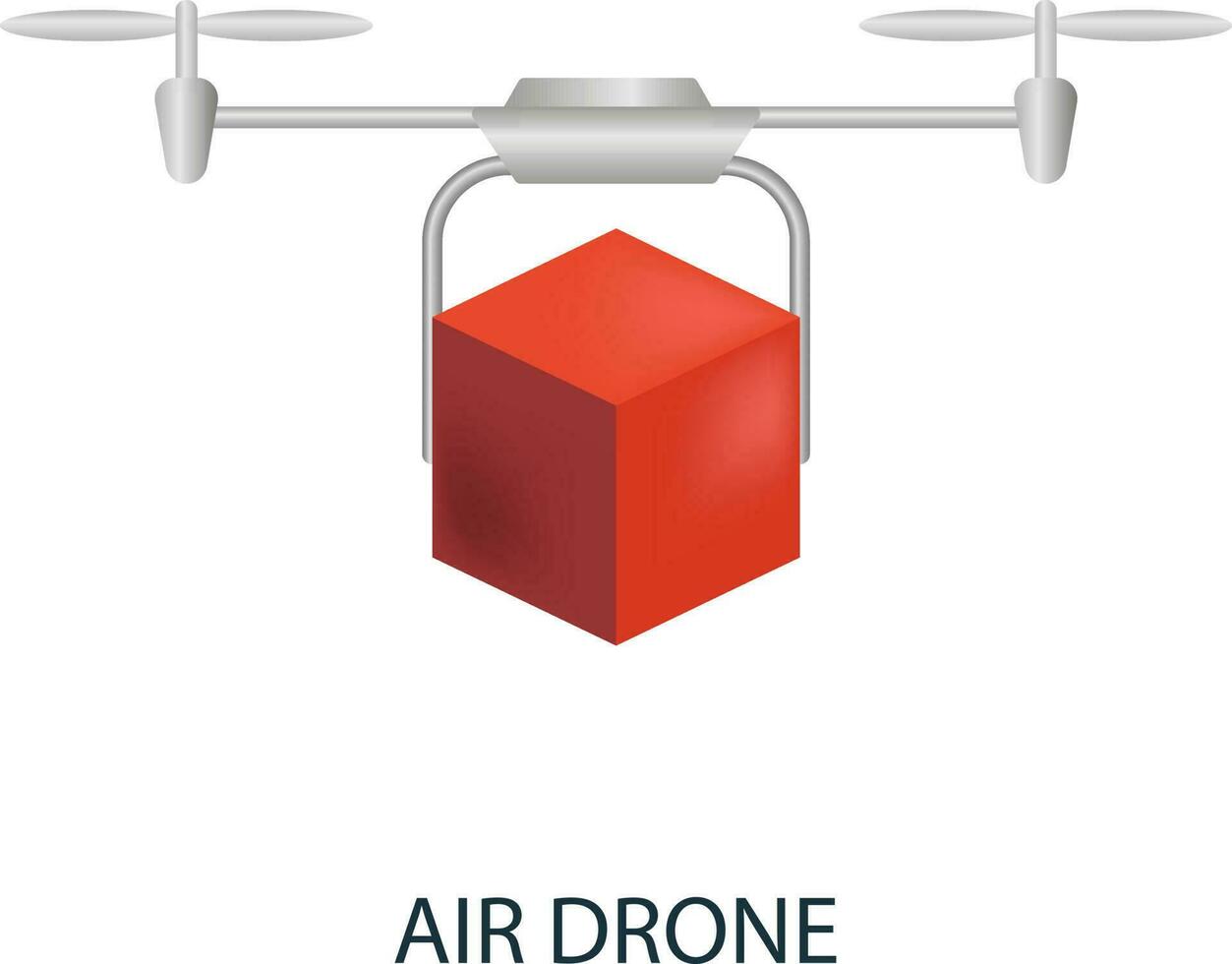 AIR DRONE