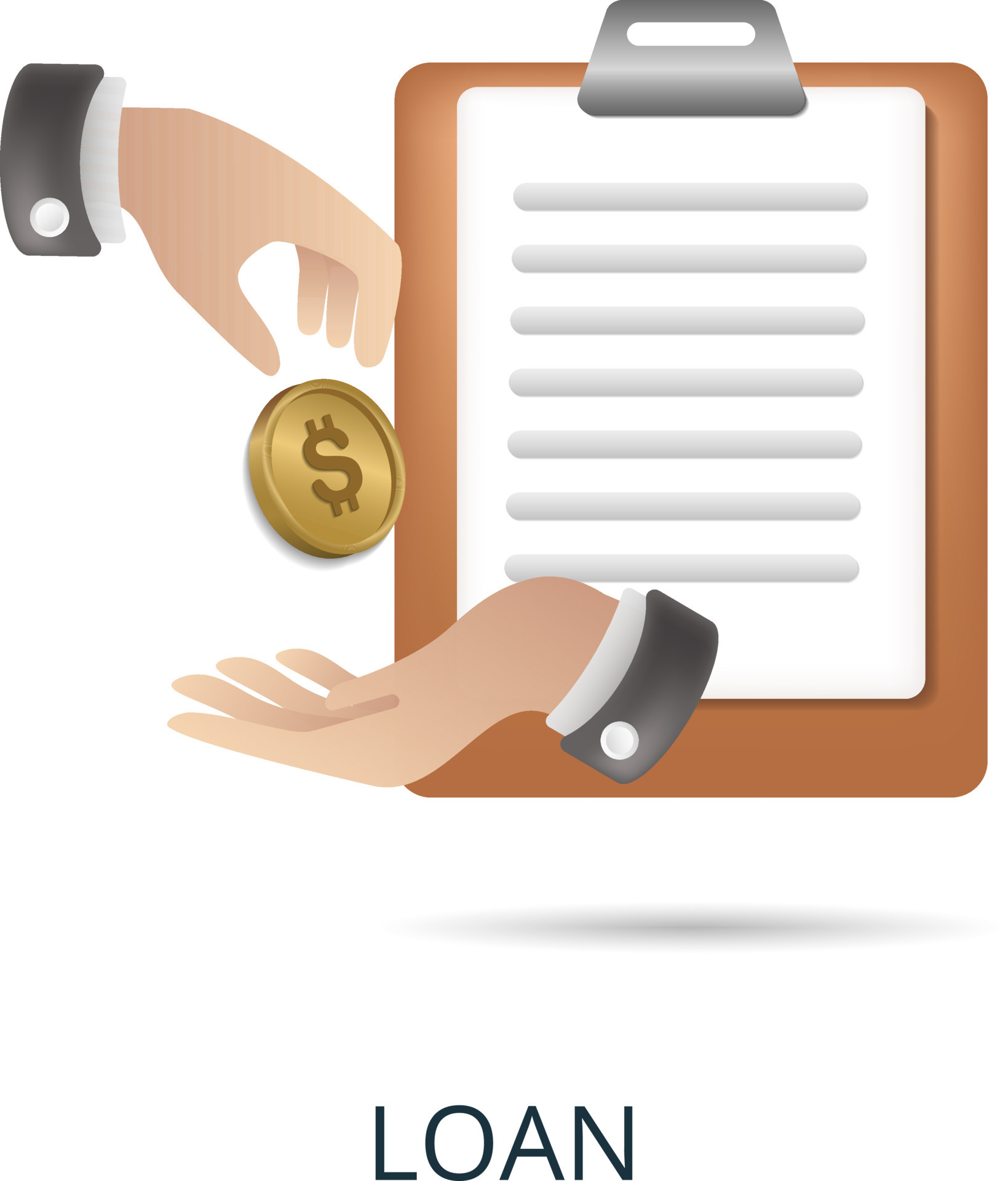 $

LOAN