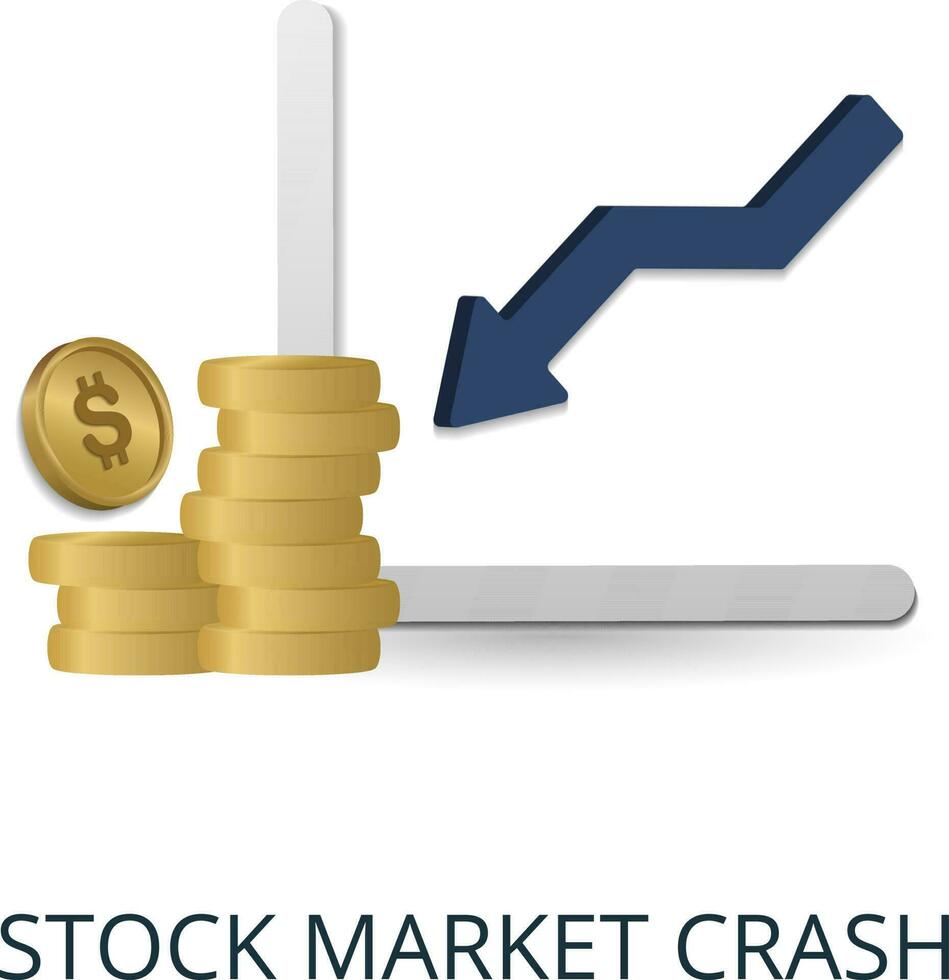 $

STOCK MARKET CRASH