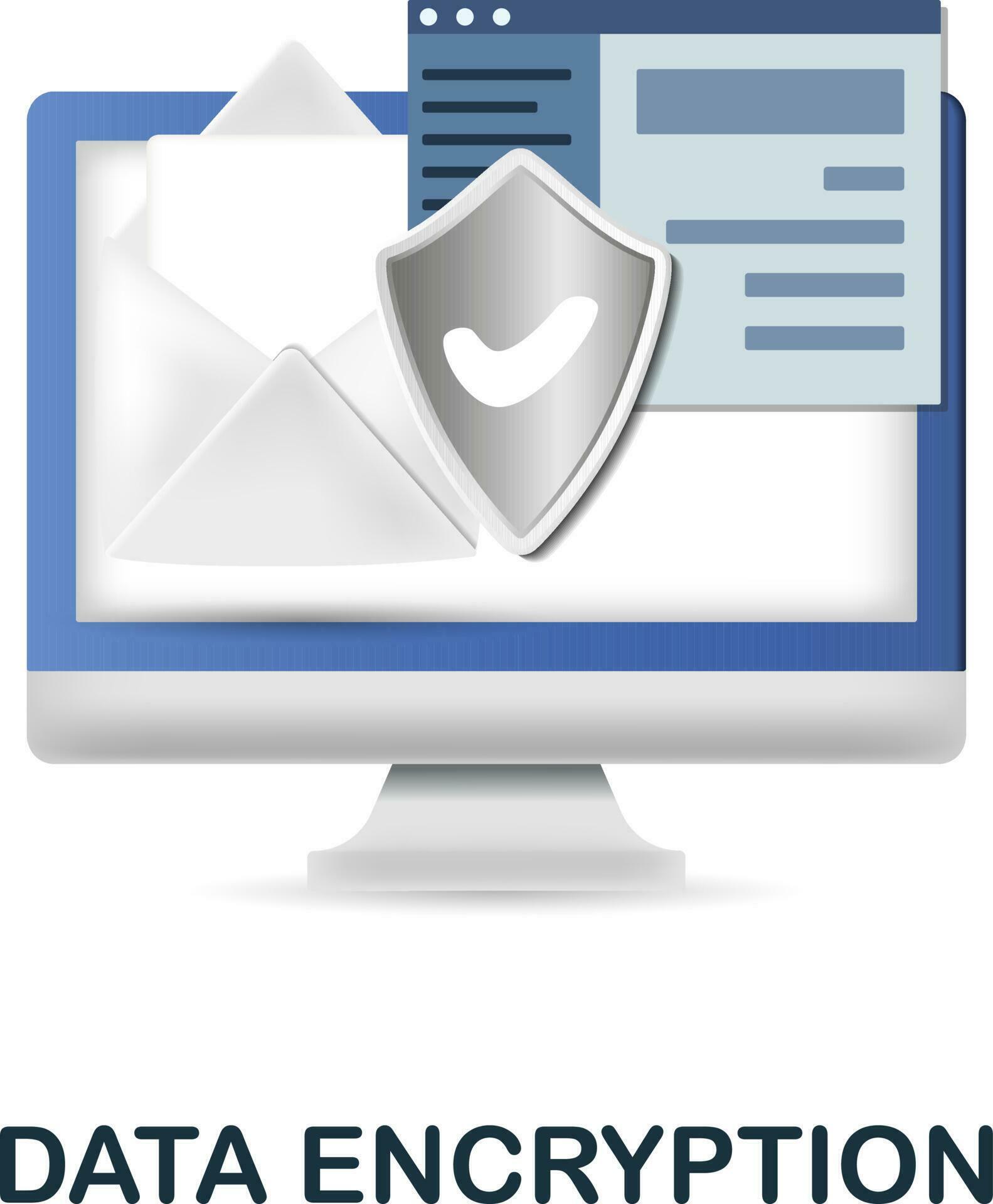 DATA ENCRYPTION