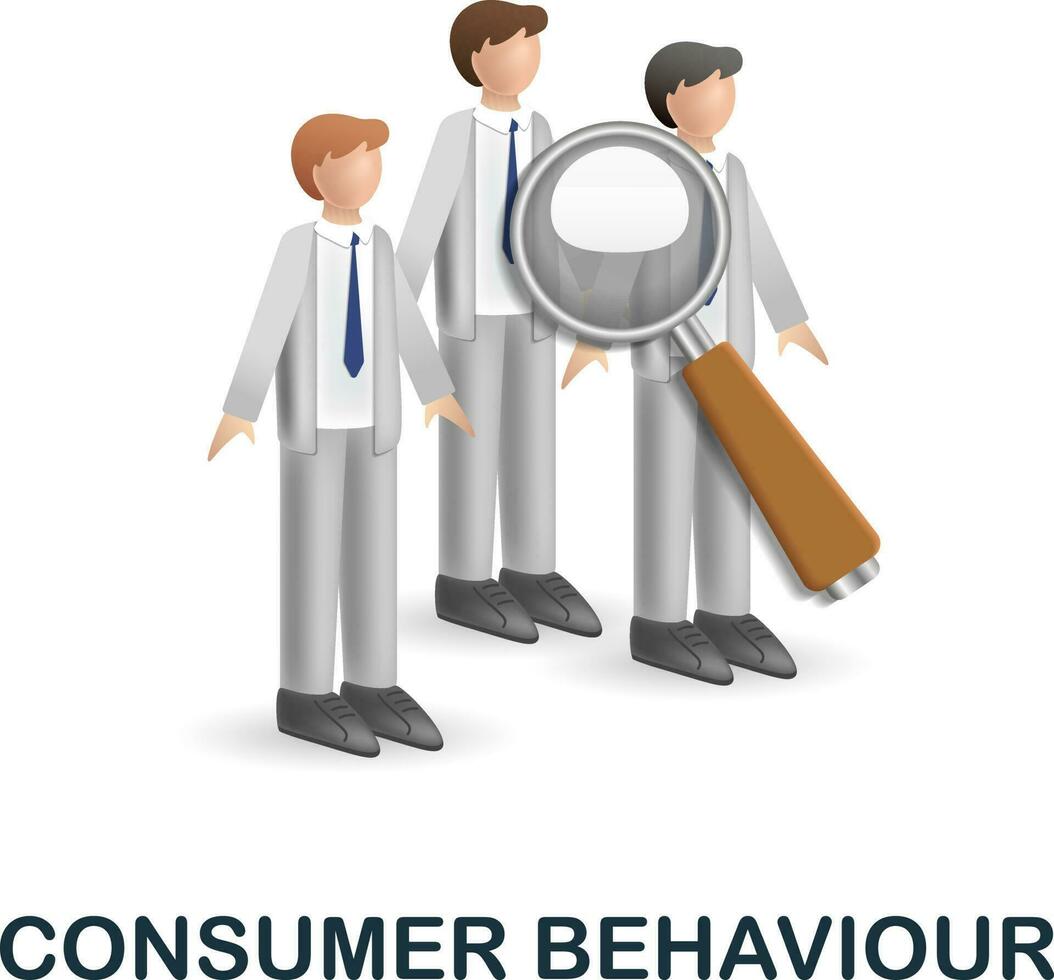 CONSUMER BEHAVIOUR