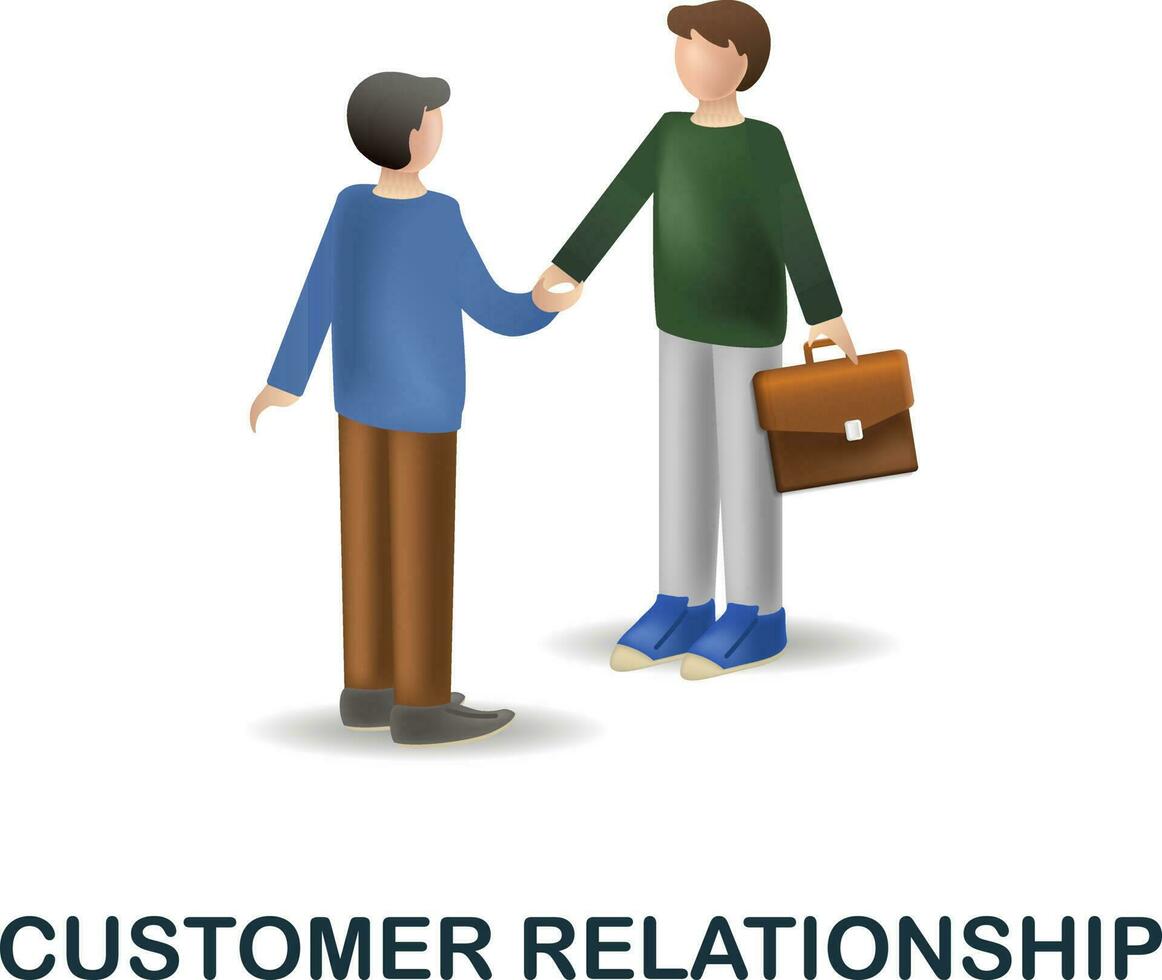 CUSTOMER RELATIONSHIP