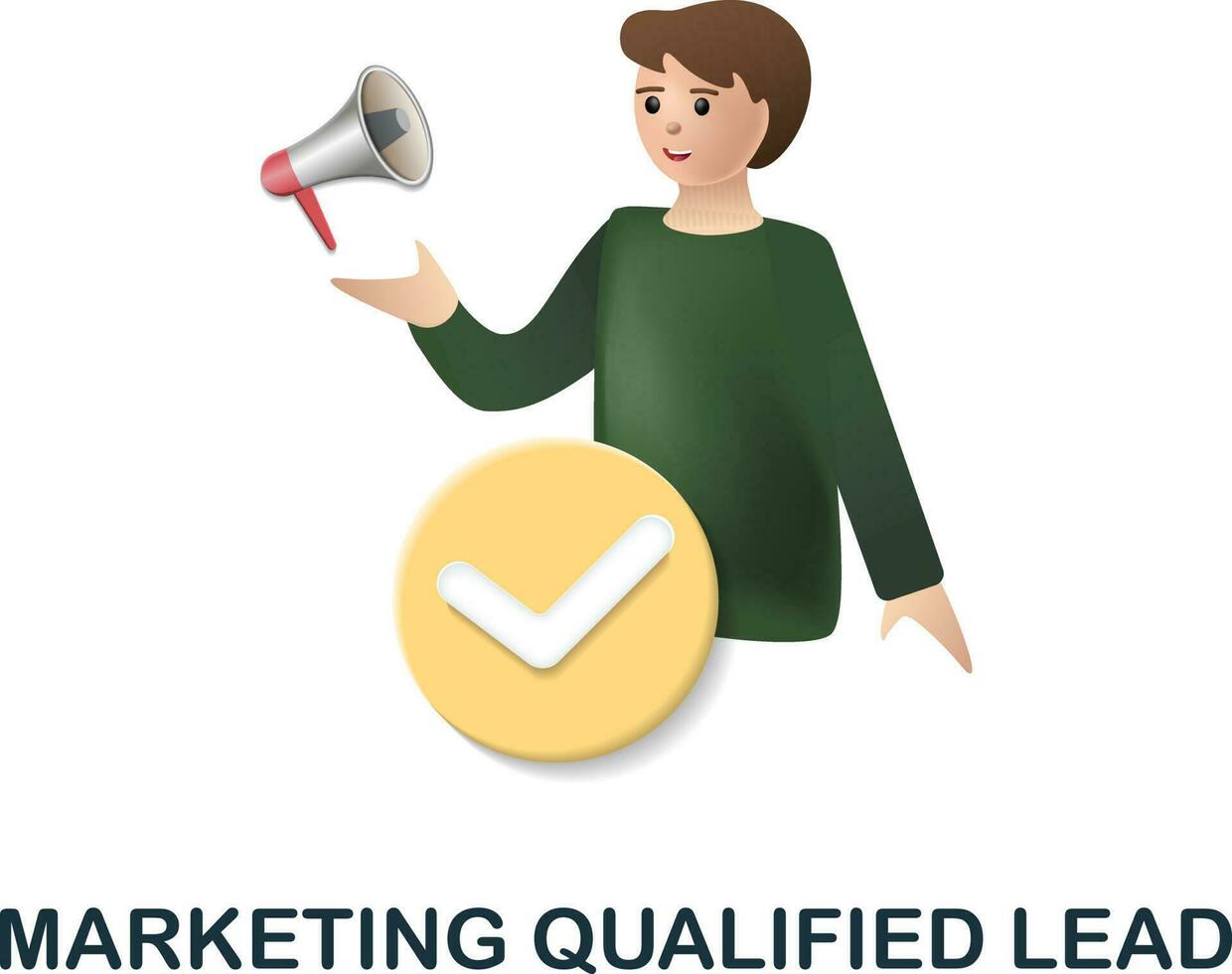 MARKETING QUALIFIED LEAD