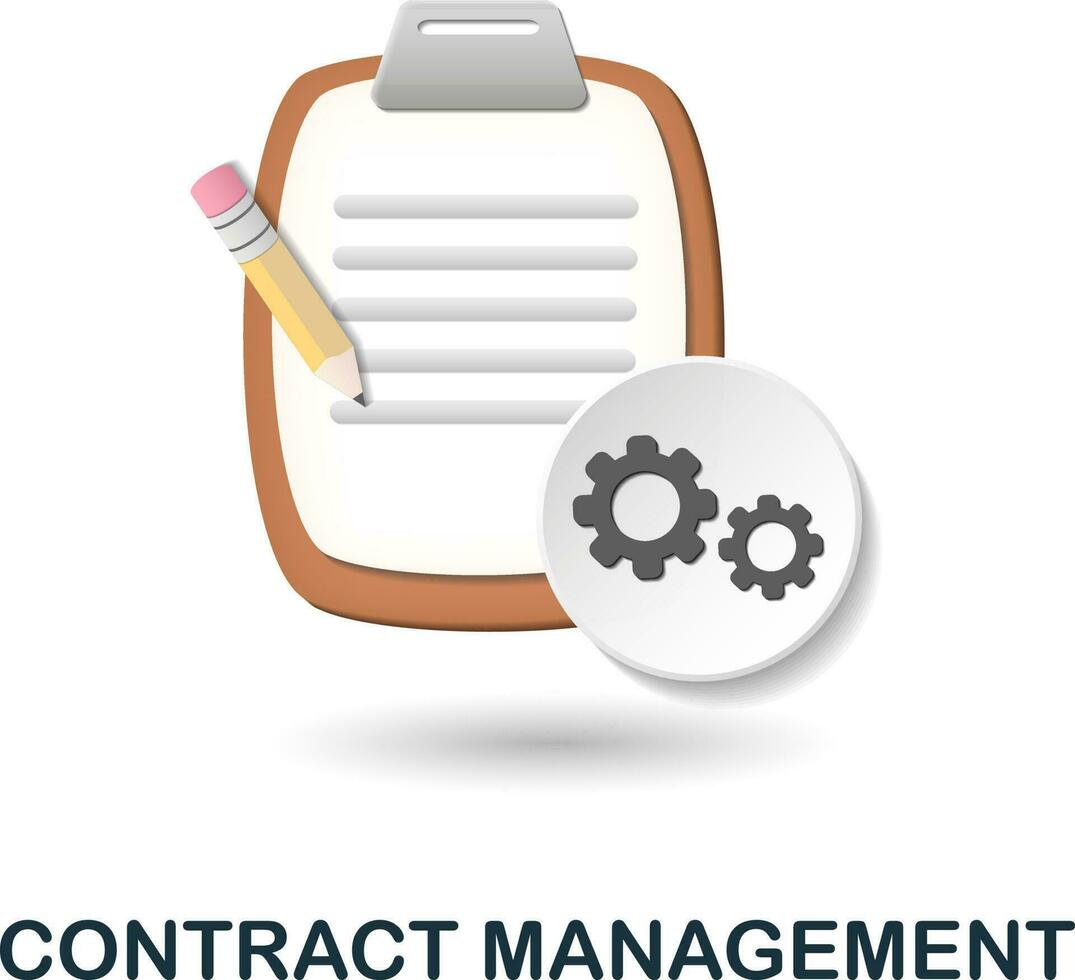 CONTRACT MANAGEMENT