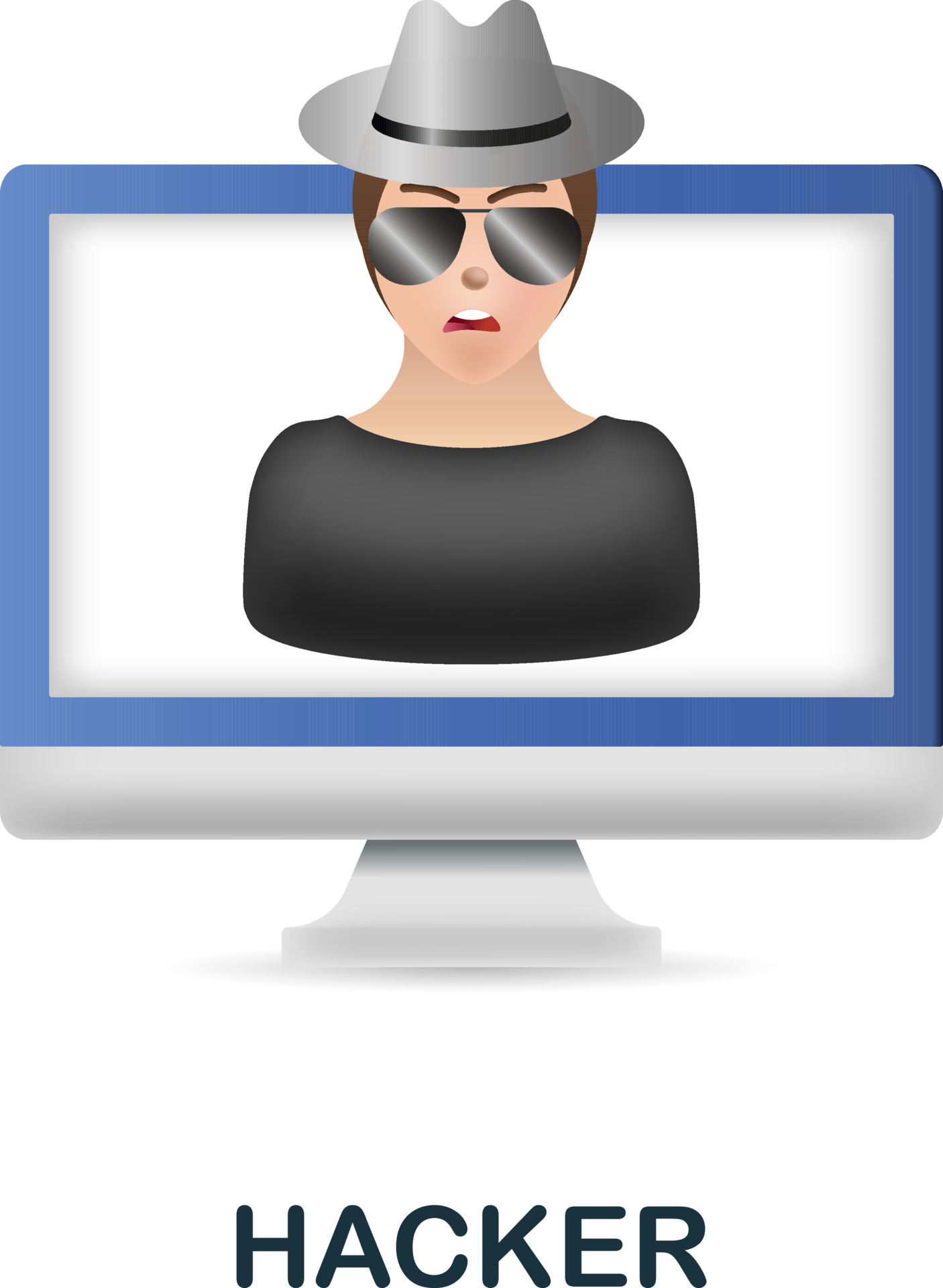 HACKER