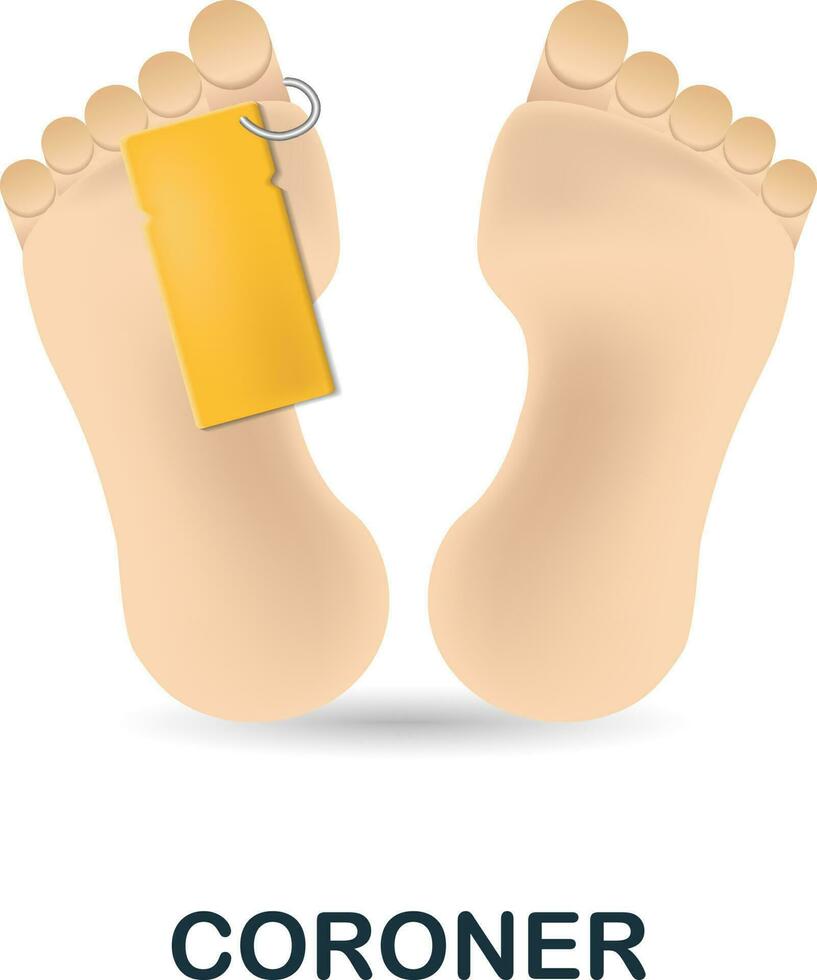 CORONER