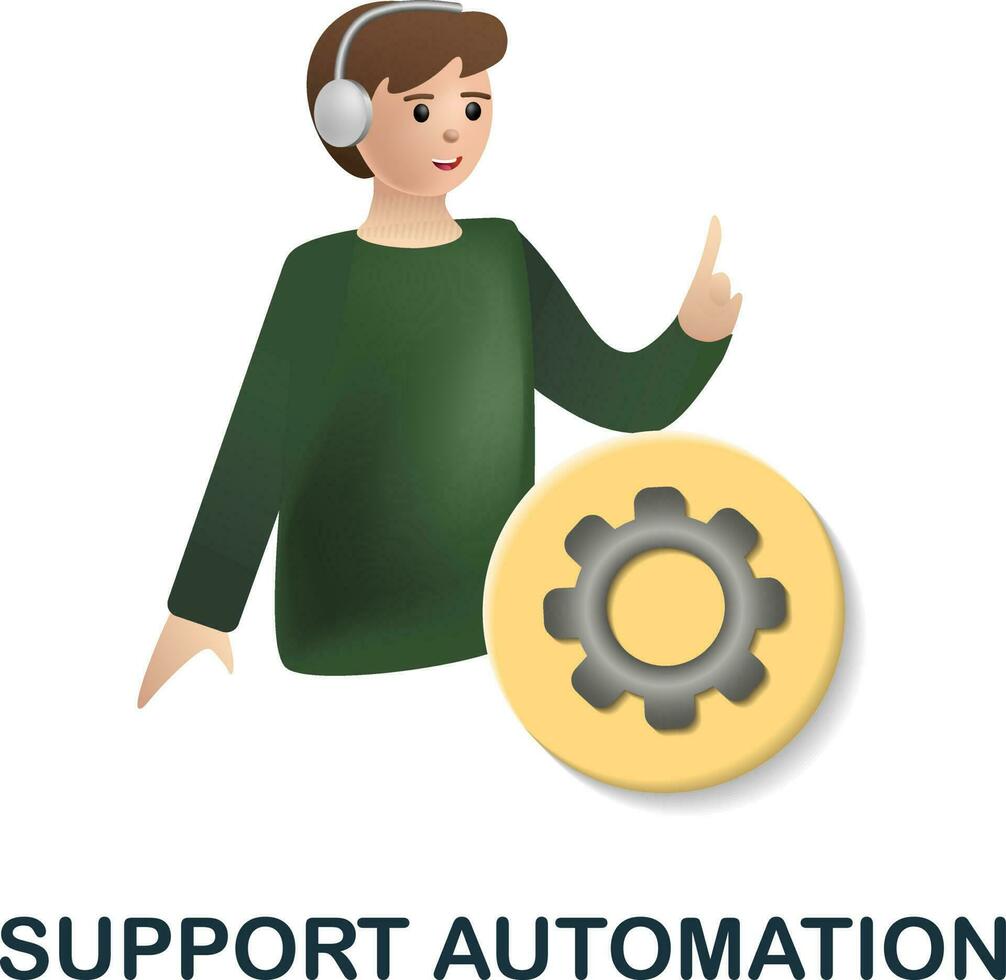 SUPPORT AUTOMATION