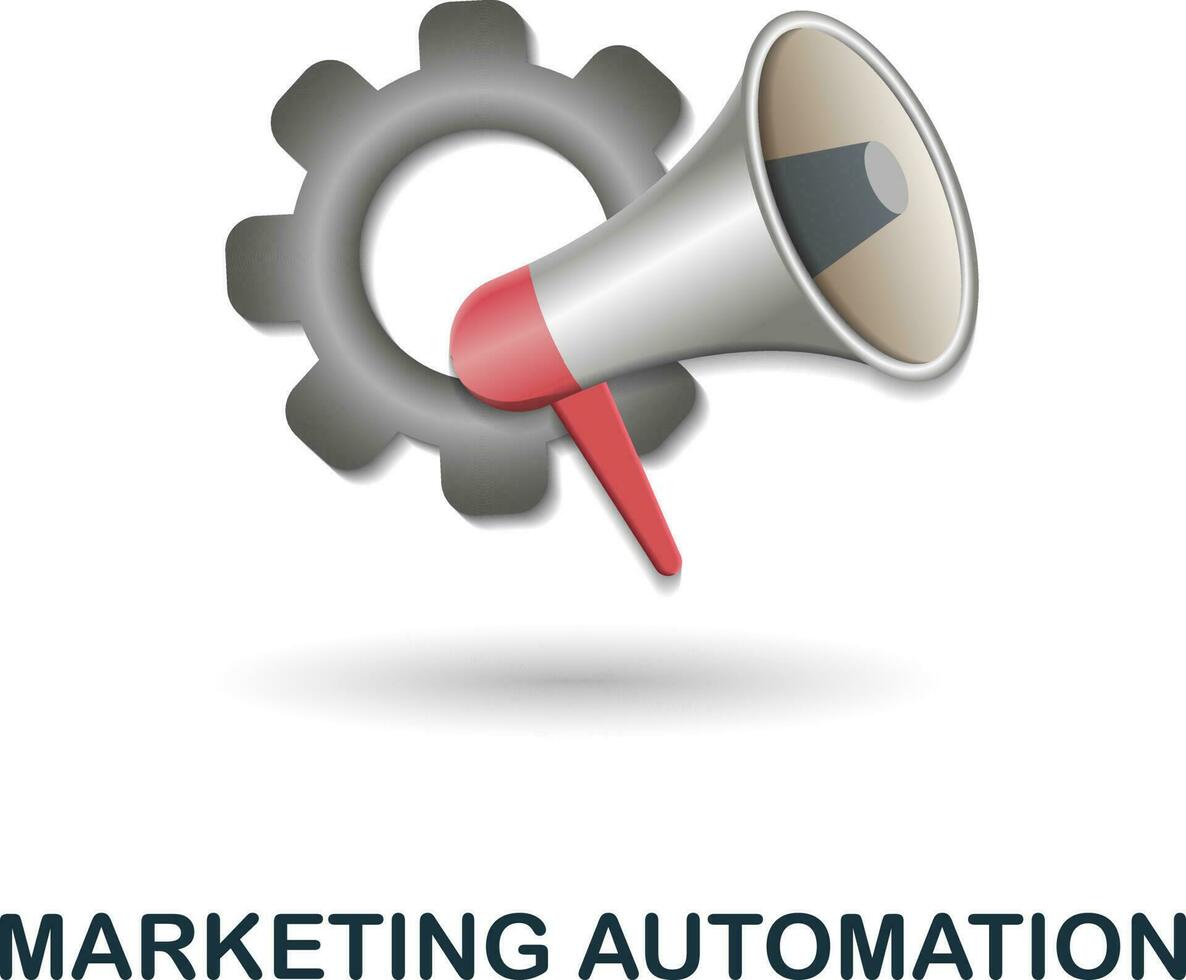 MARKETING AUTOMATION