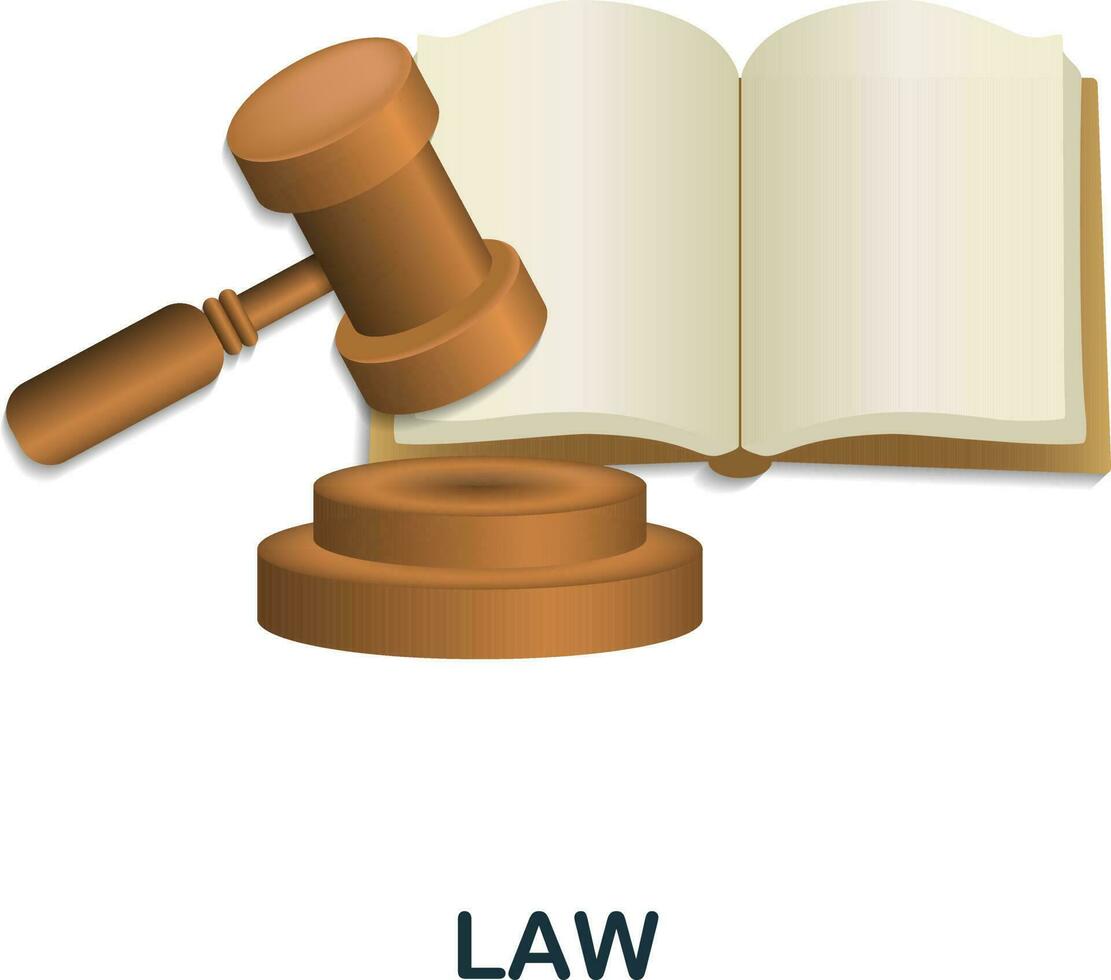 LAW