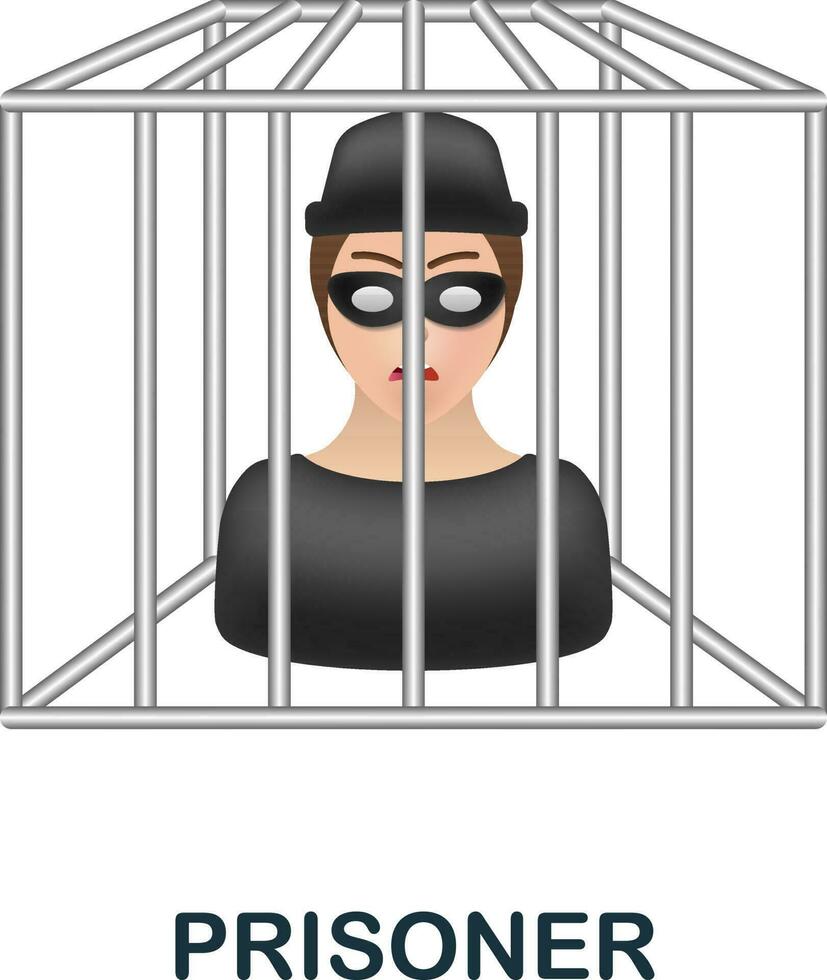 PRISONER