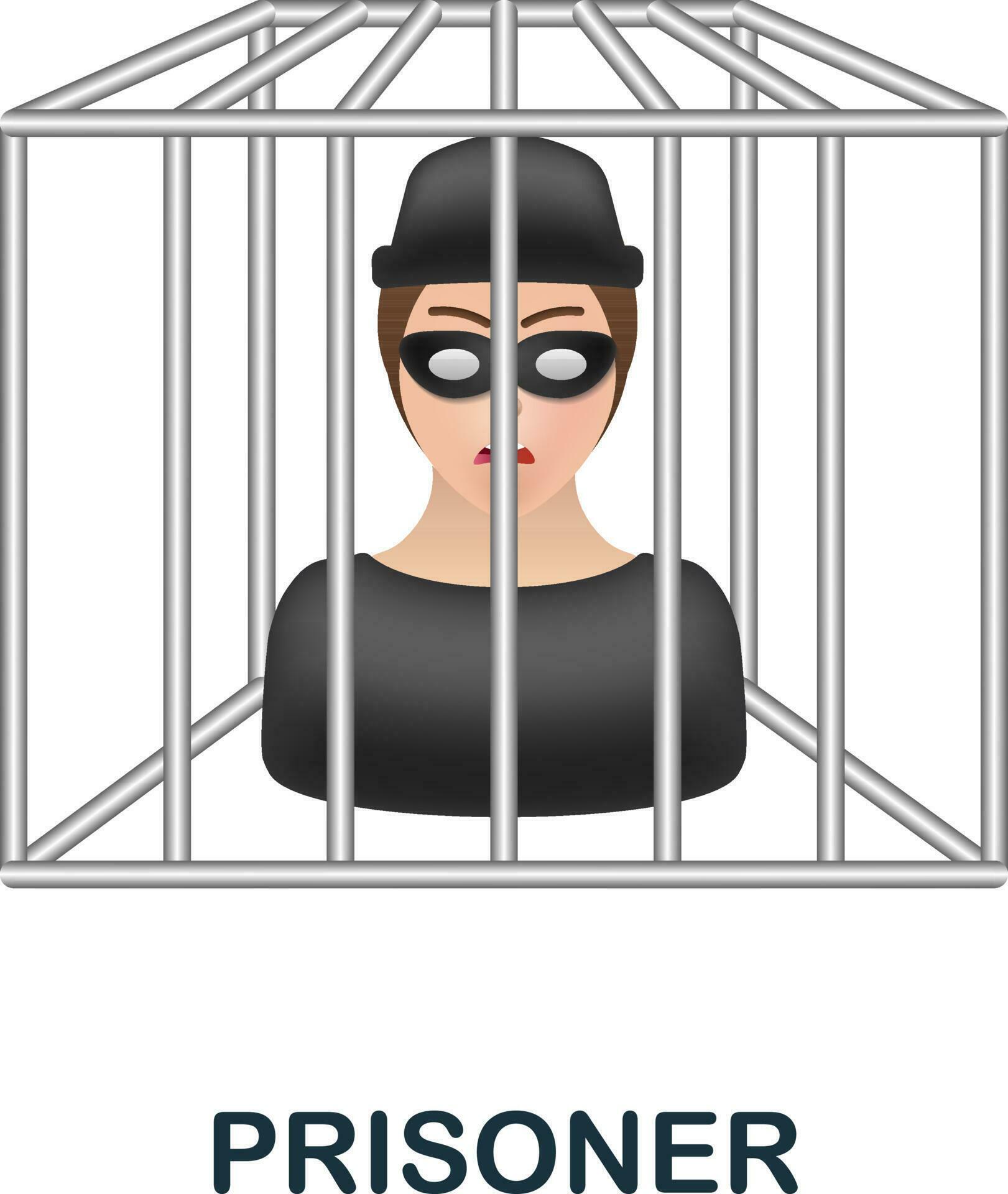 PRISONER