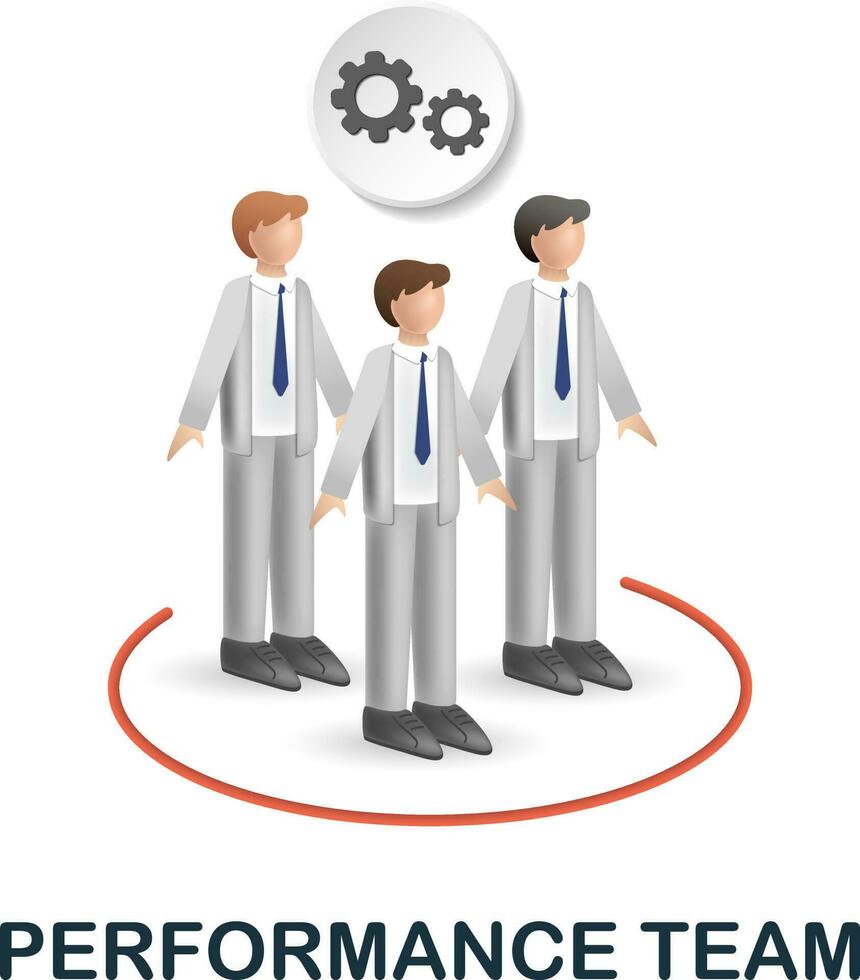 PERFORMANCE TEAM