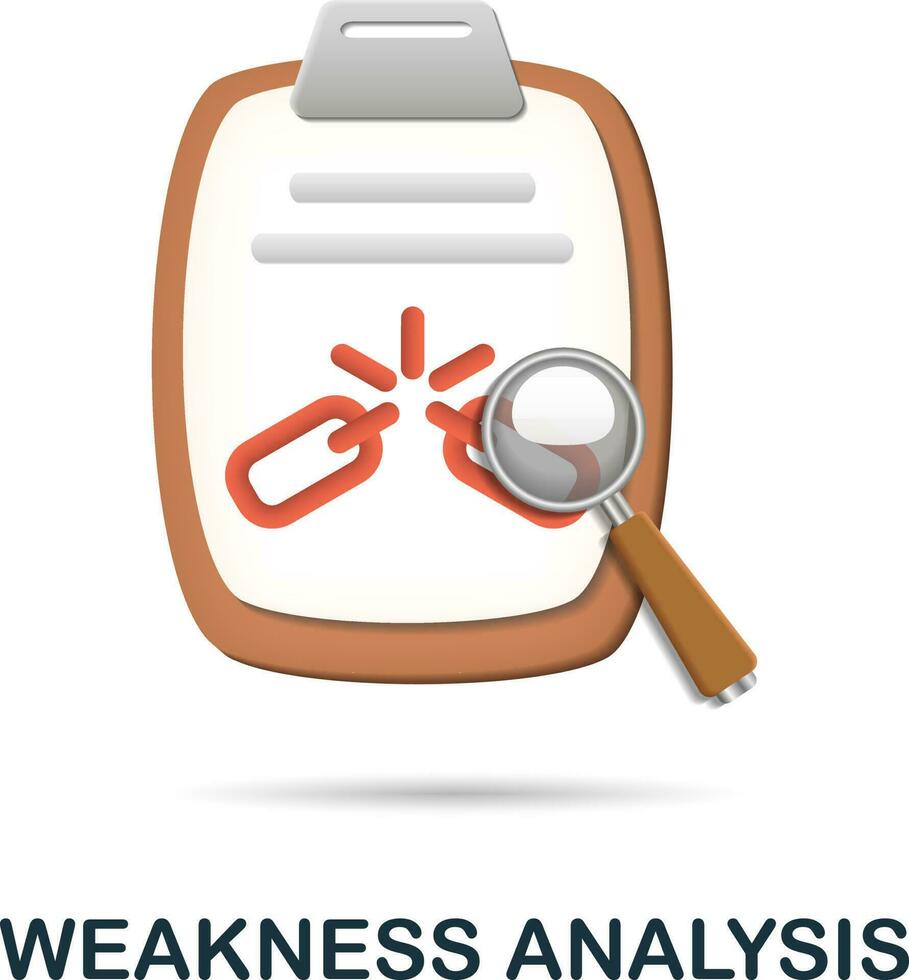 WEAKNESS ANALYSIS