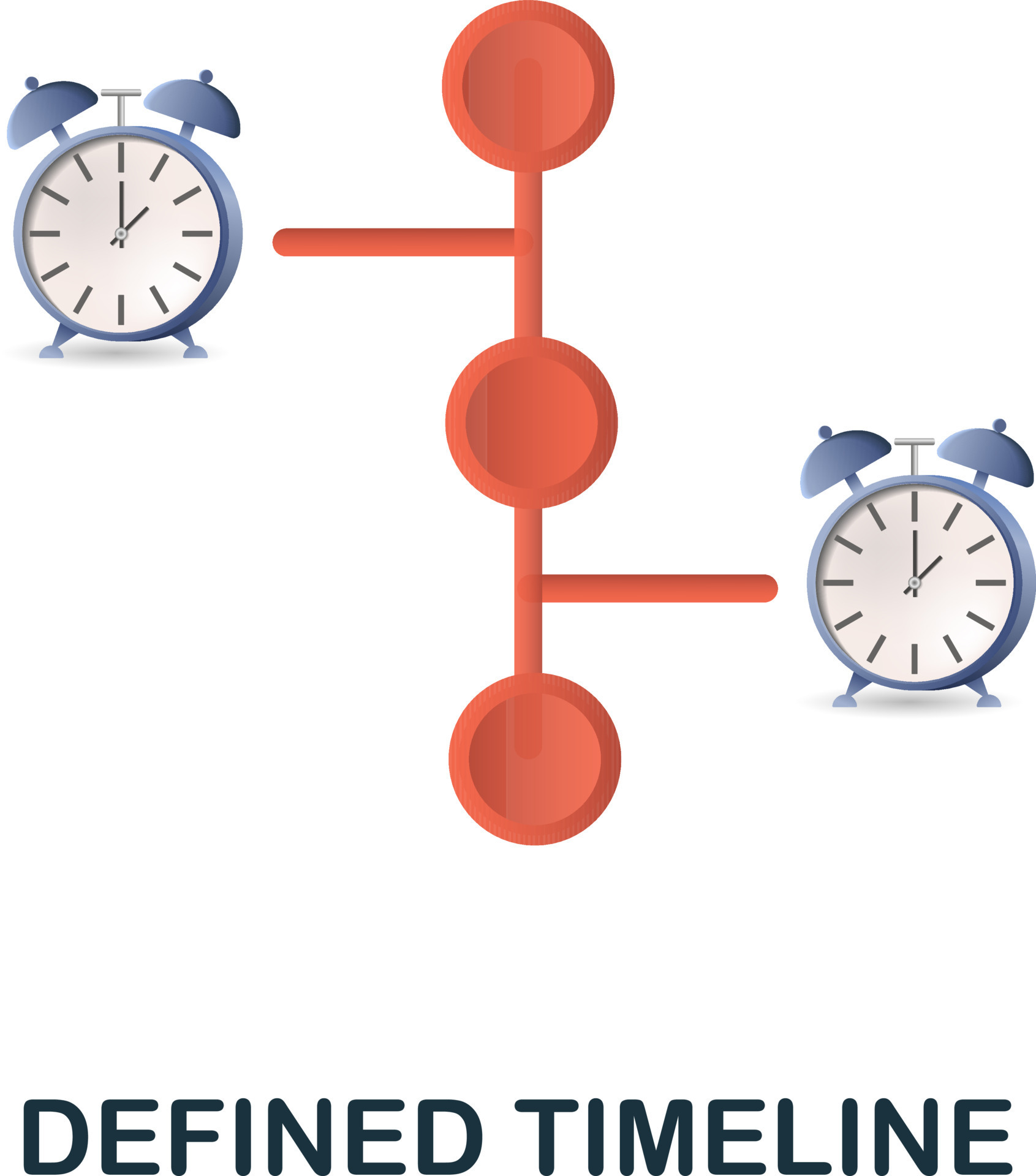 DEFINED TIMELINE