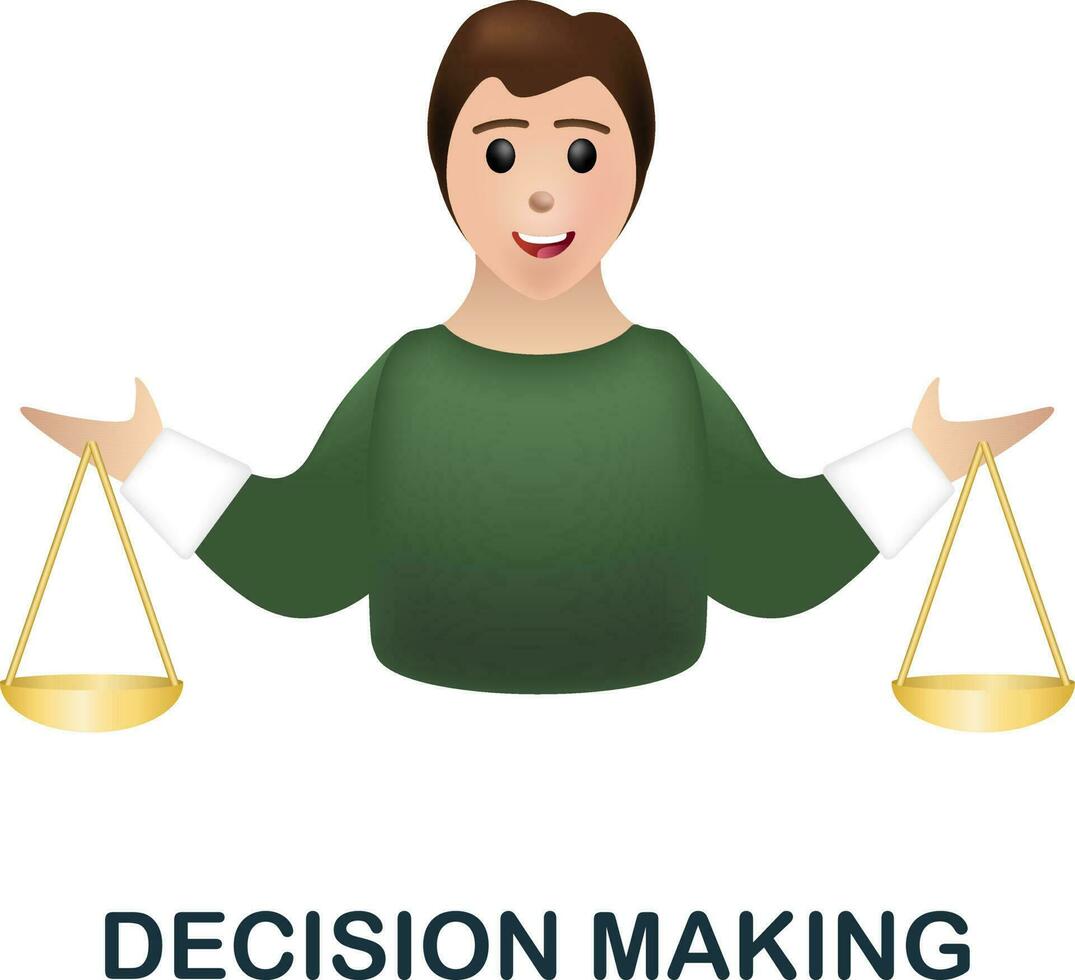 DECISION MAKING