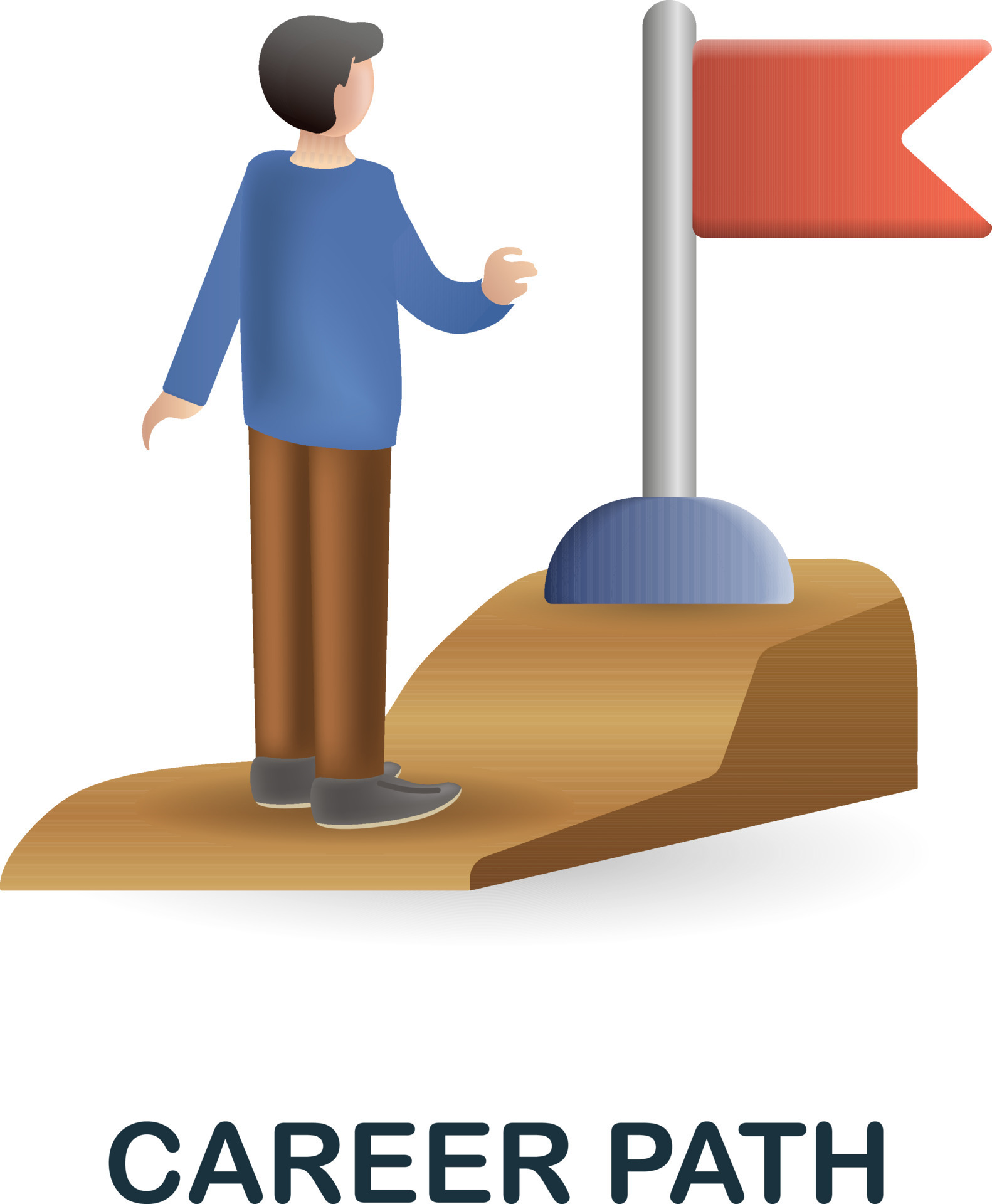 CAREER PATH