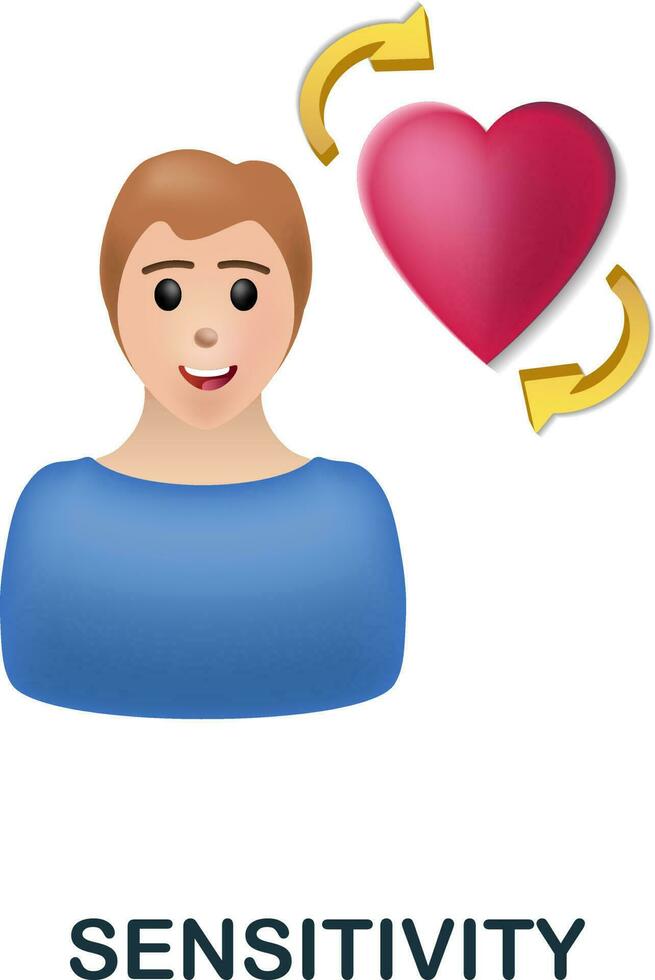 SENSITIVITY