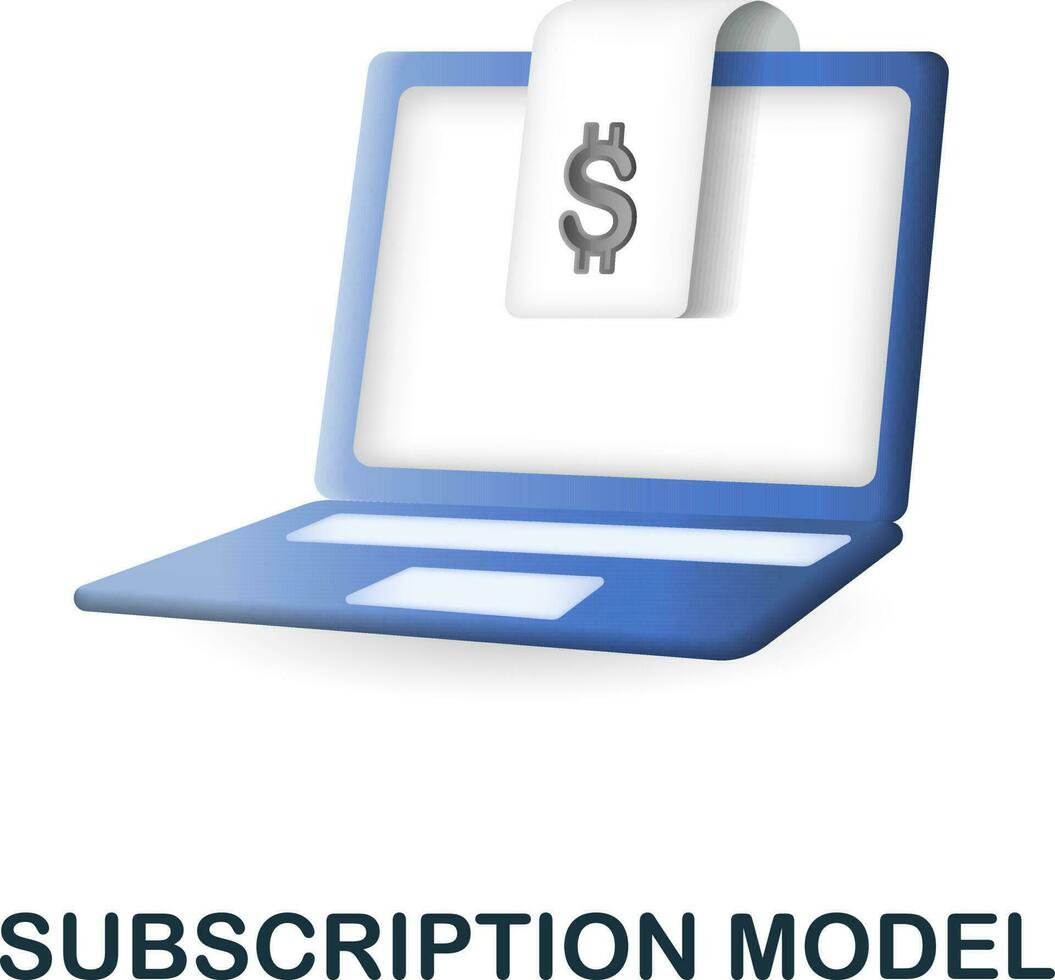 $

SUBSCRIPTION MODEL