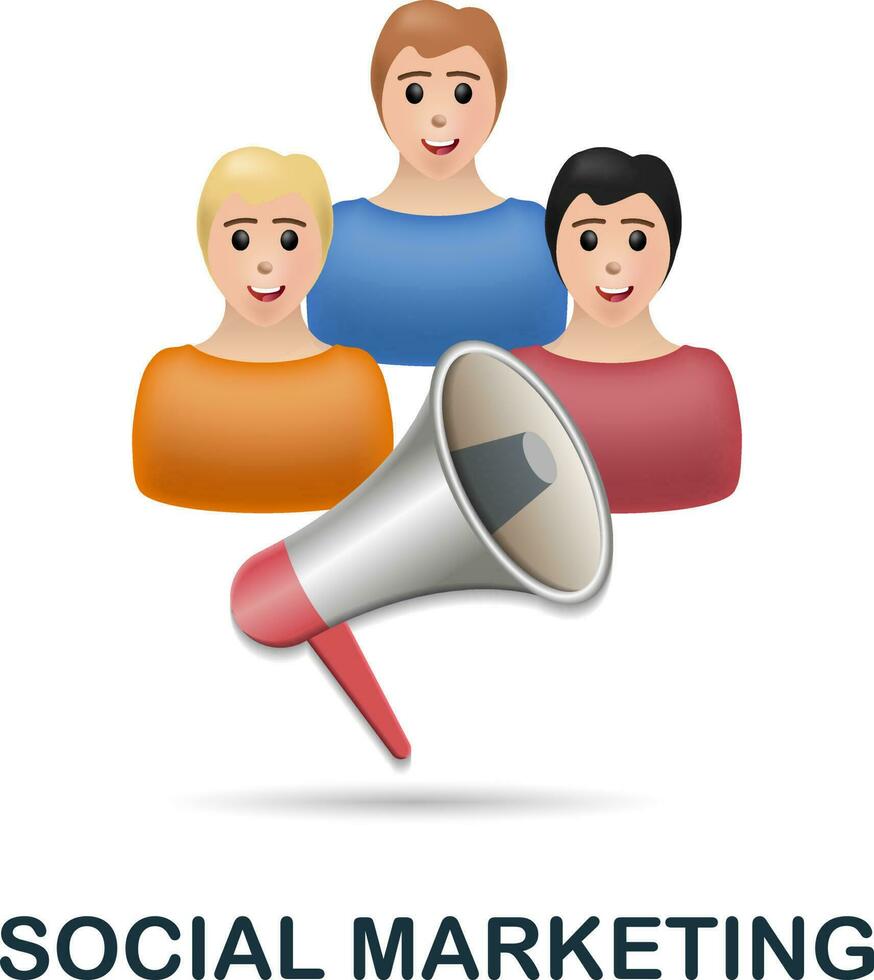 SOCIAL MARKETING