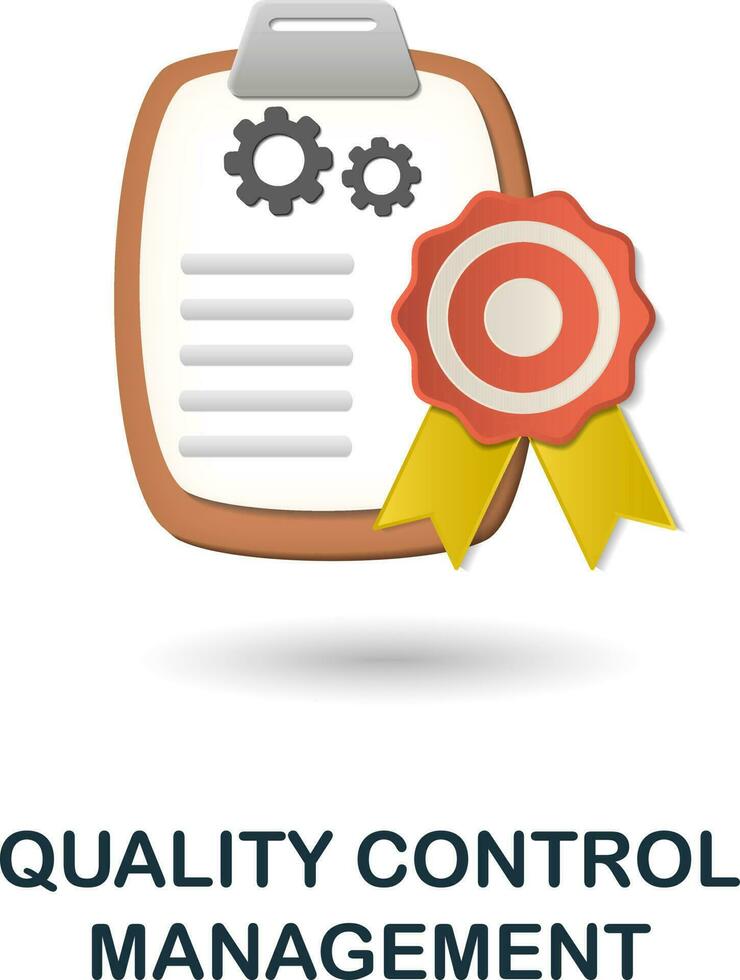 QUALITY CONTROL MANAGEMENT