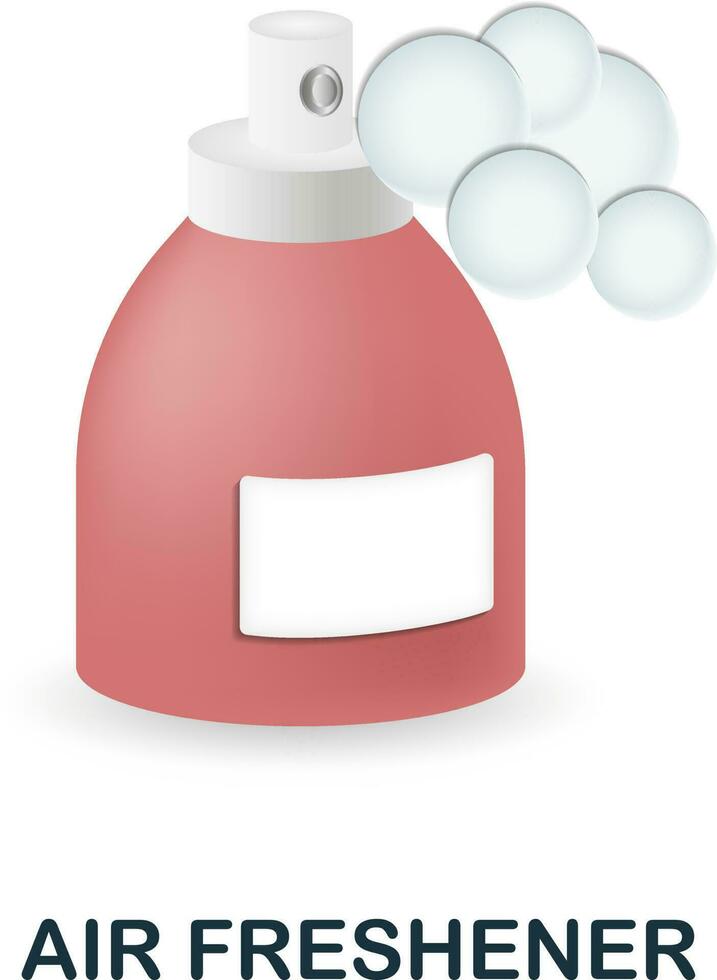 AIR FRESHENER