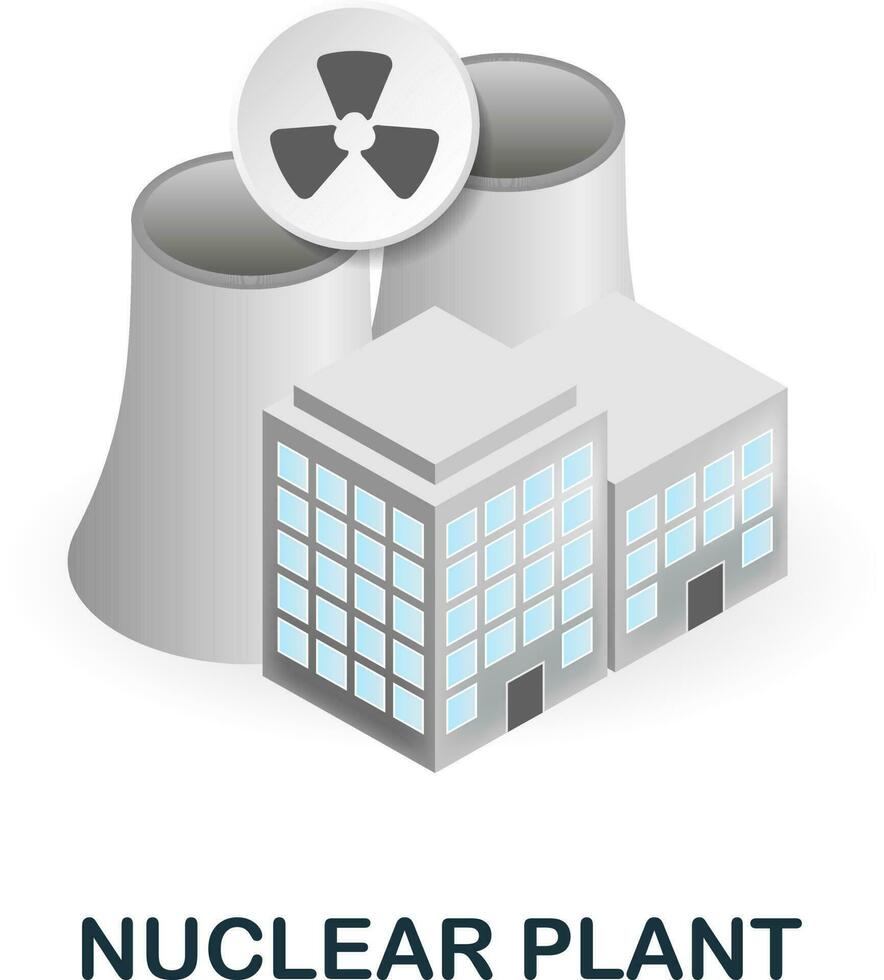 NUCLEAR PLANT