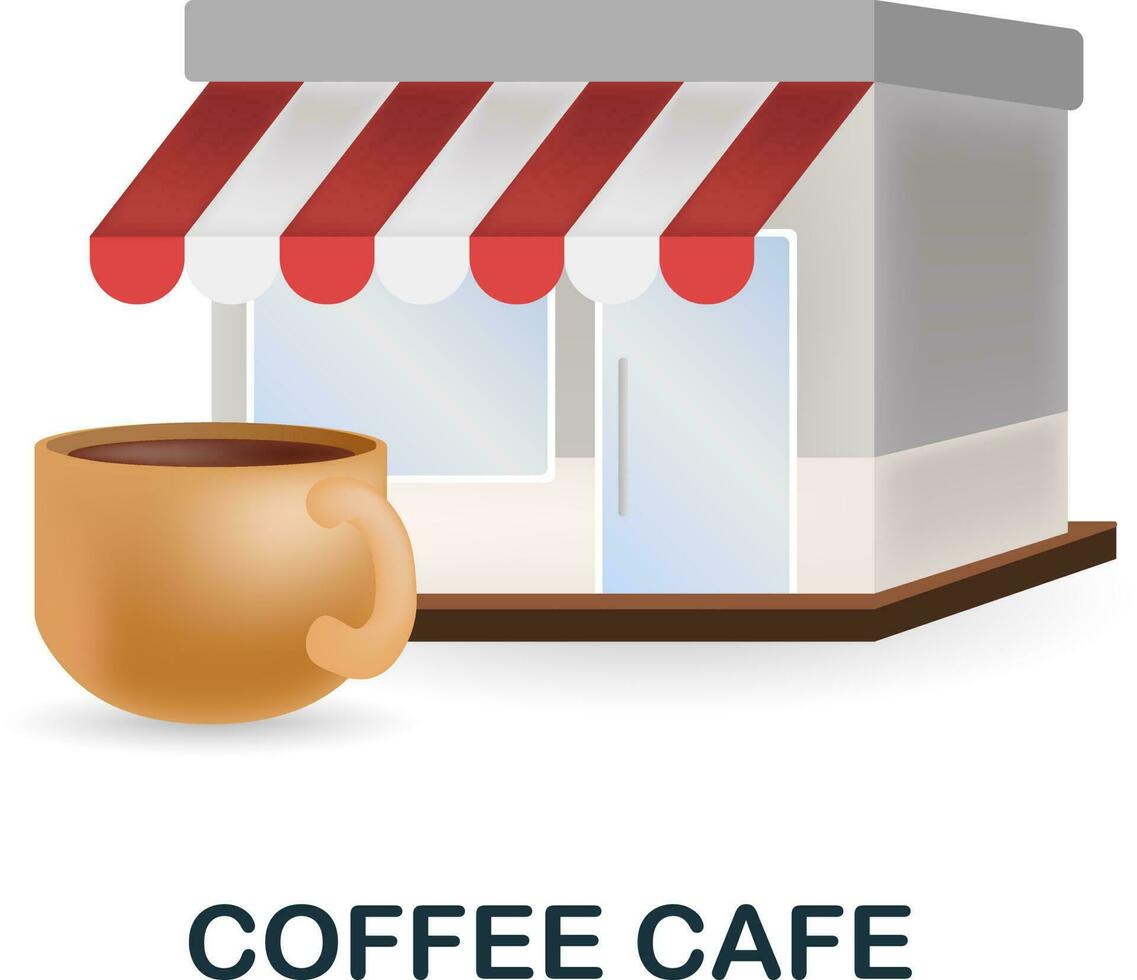 COFFEE CAFE