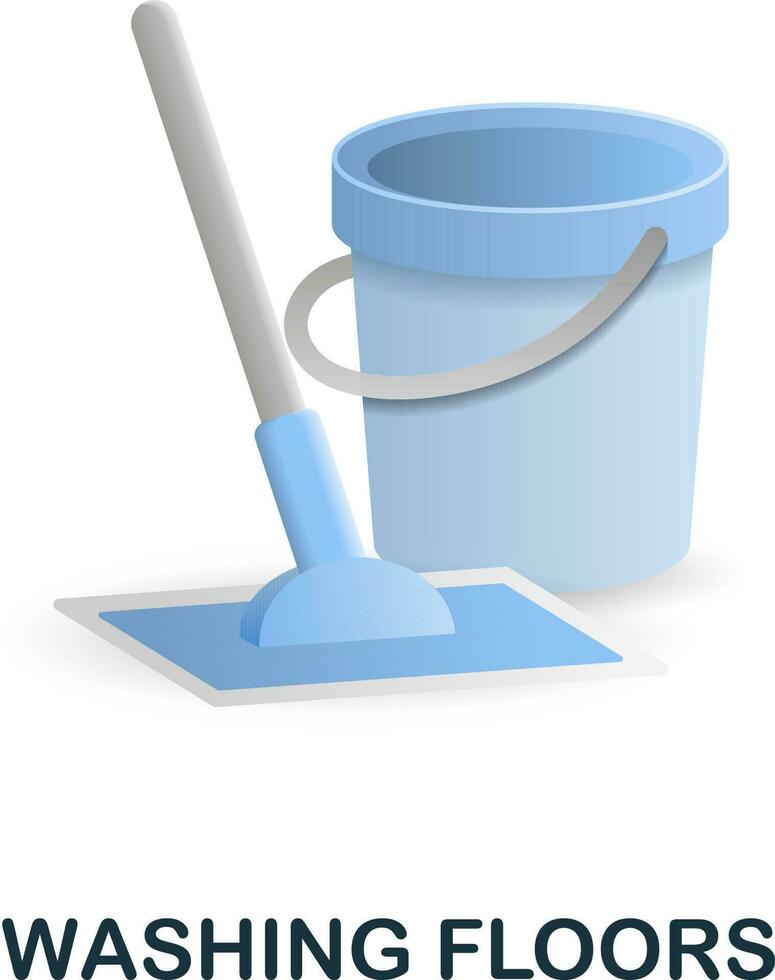 WASHING FLOORS