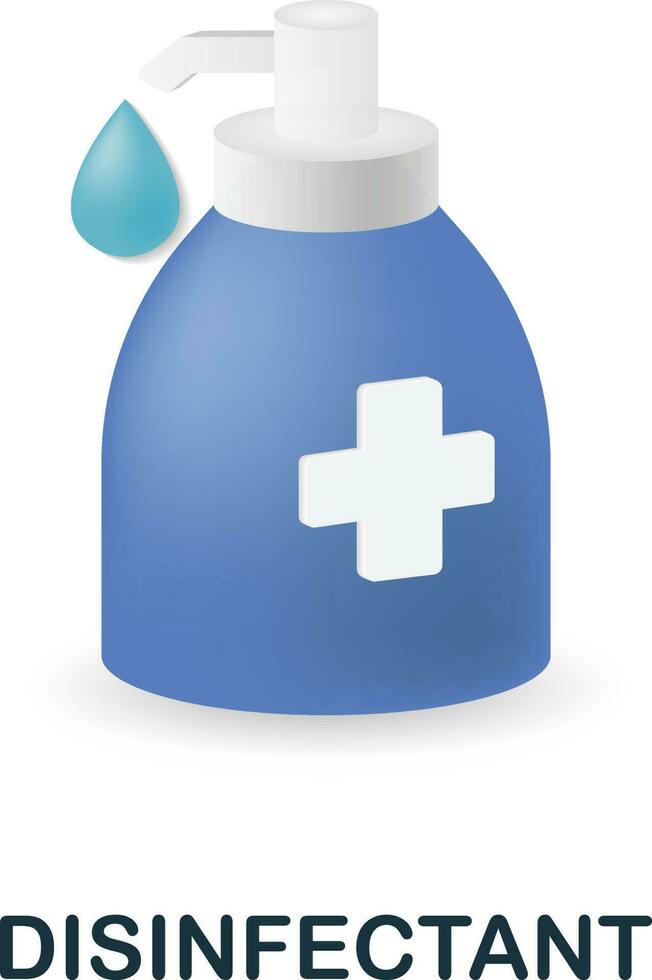 DISINFECTANT