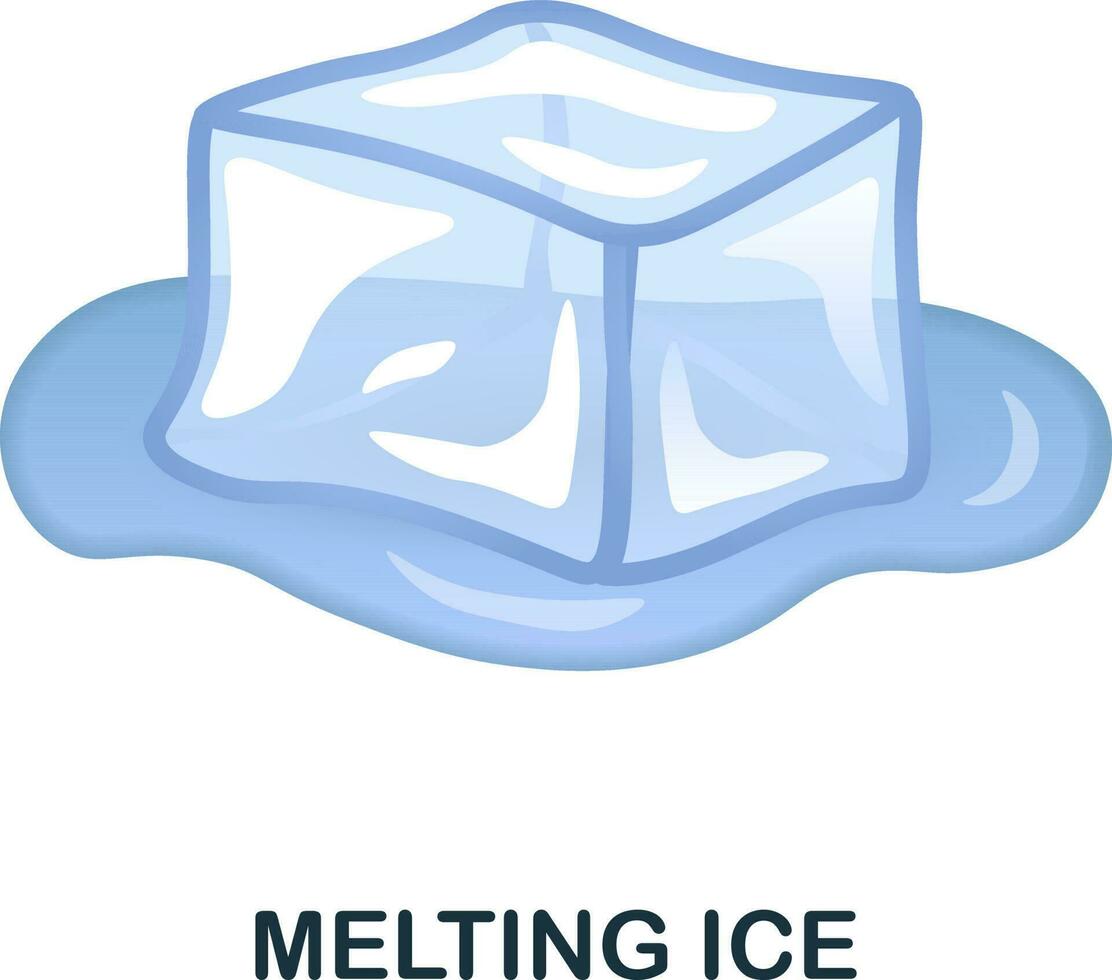 MELTING ICE