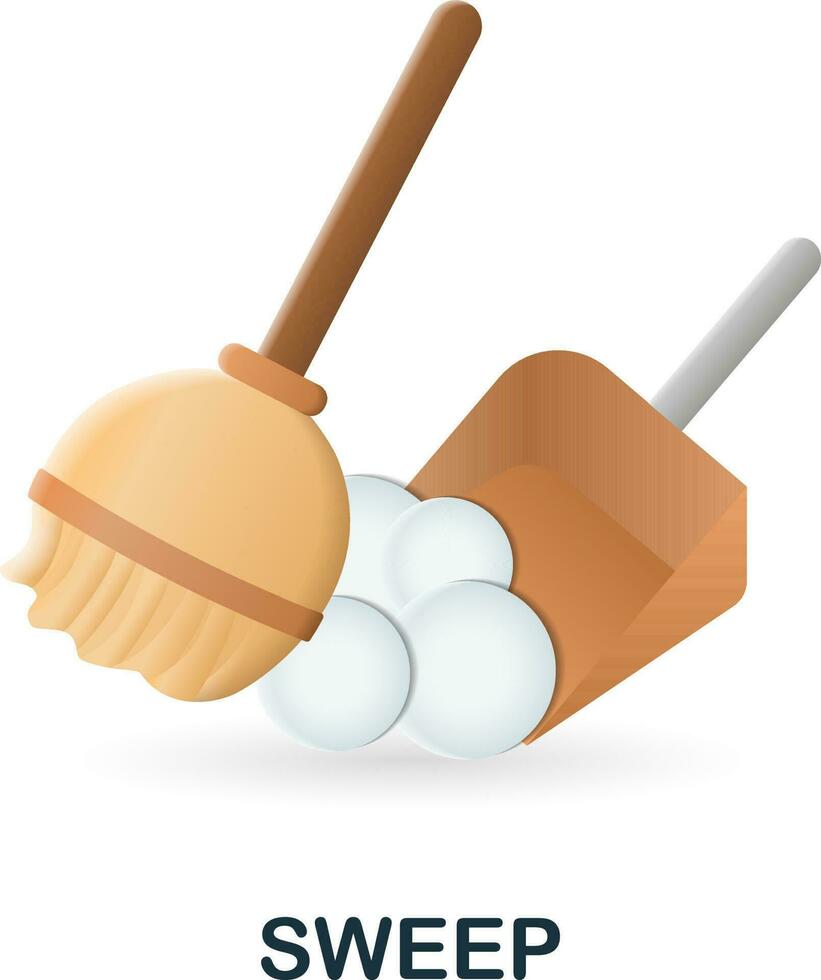 SWEEP