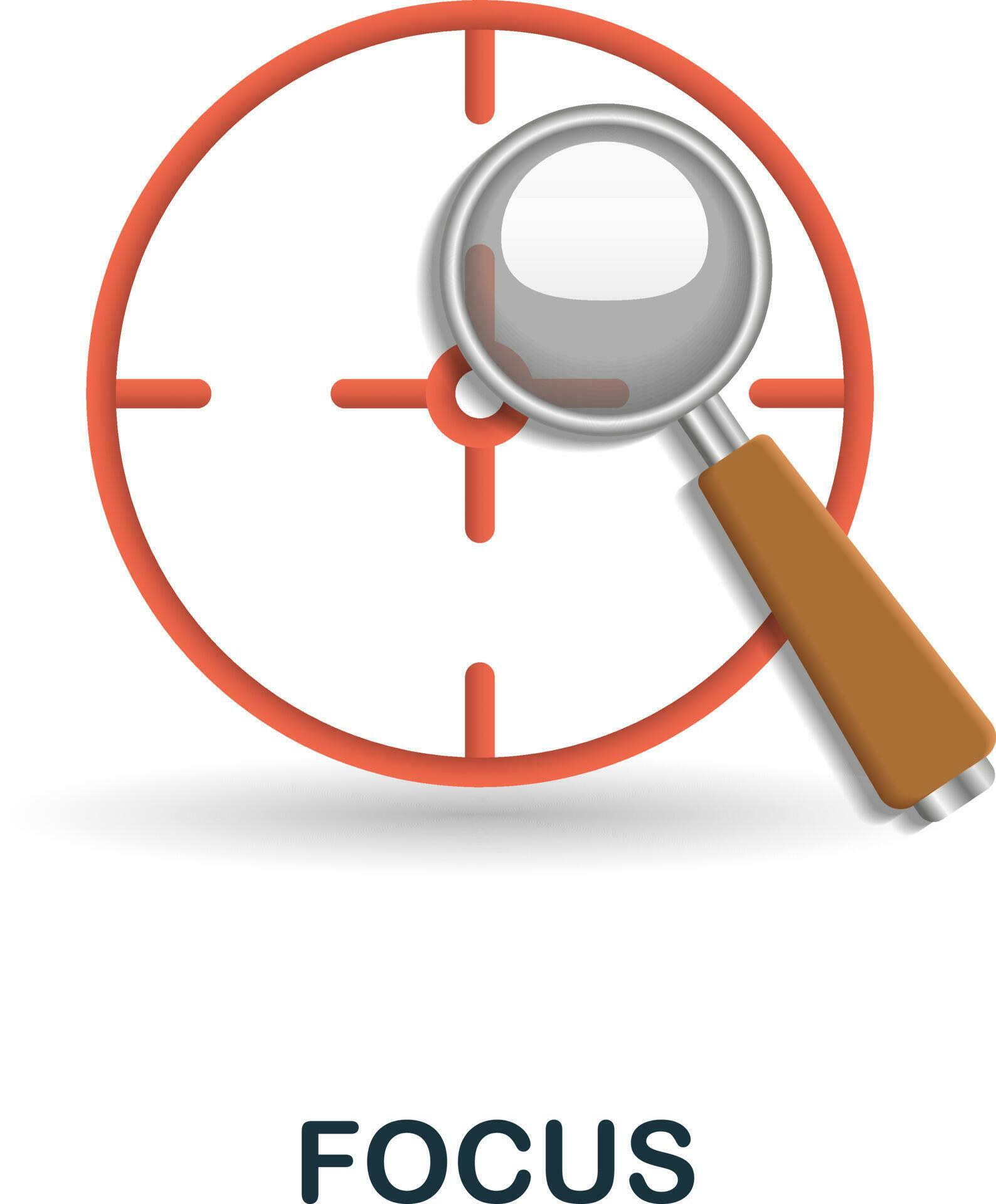 FOCUS