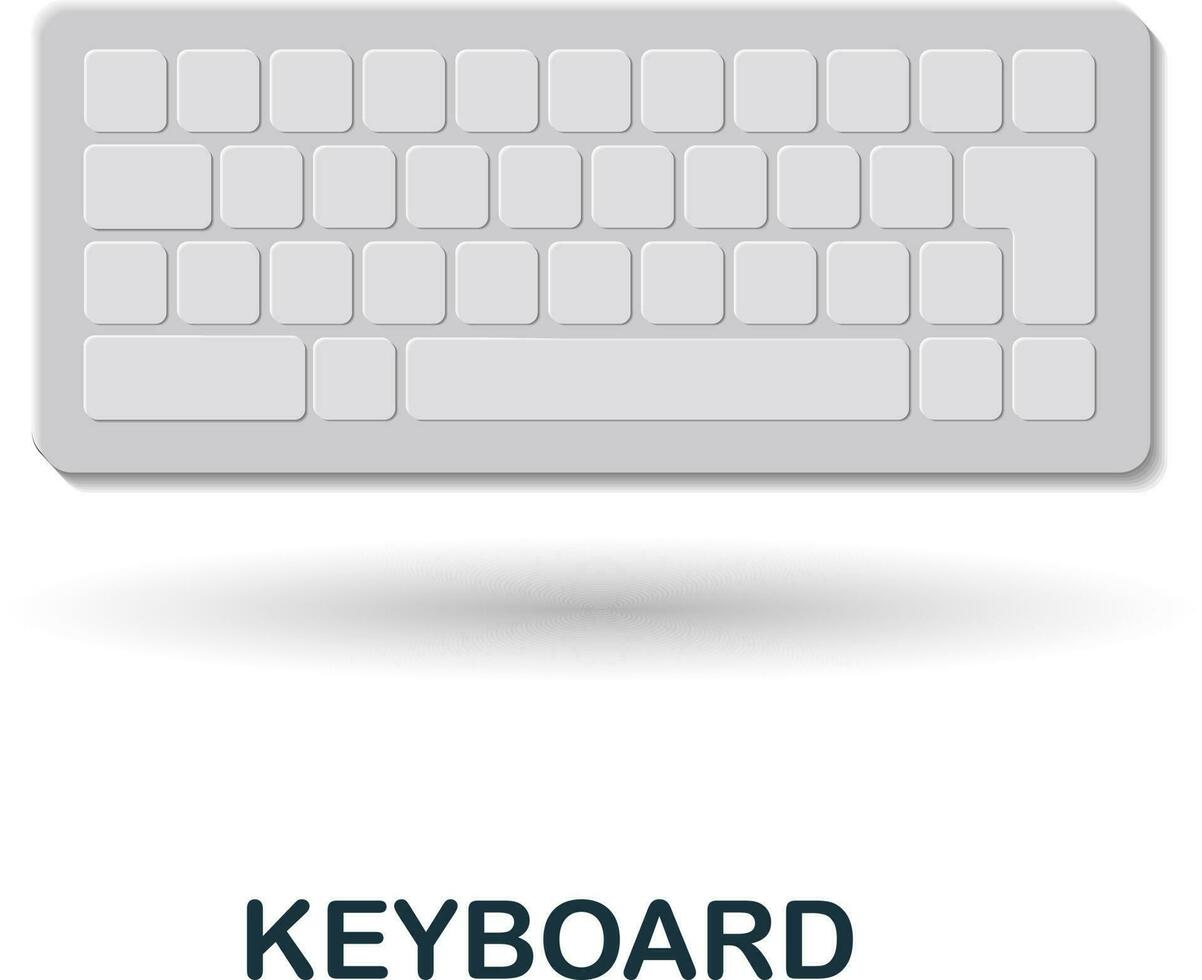 KEYBOARD