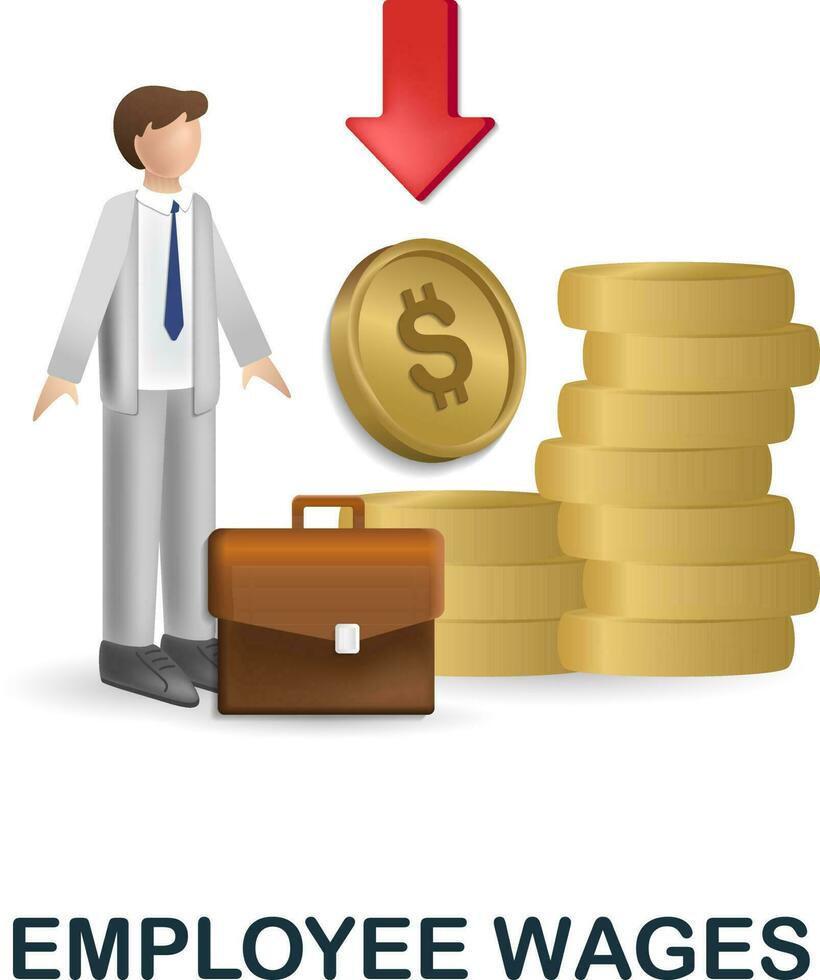 $

EMPLOYEE WAGES