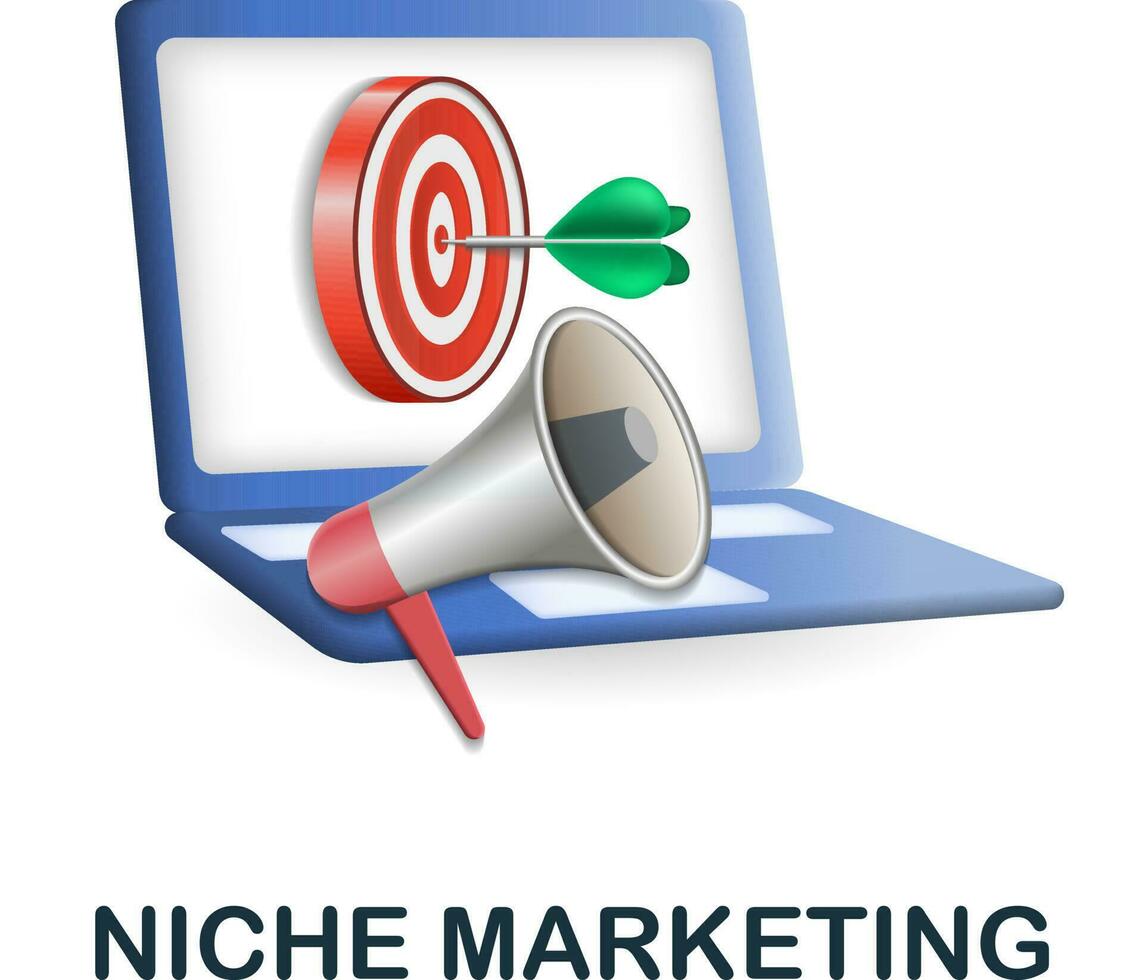 NICHE MARKETING