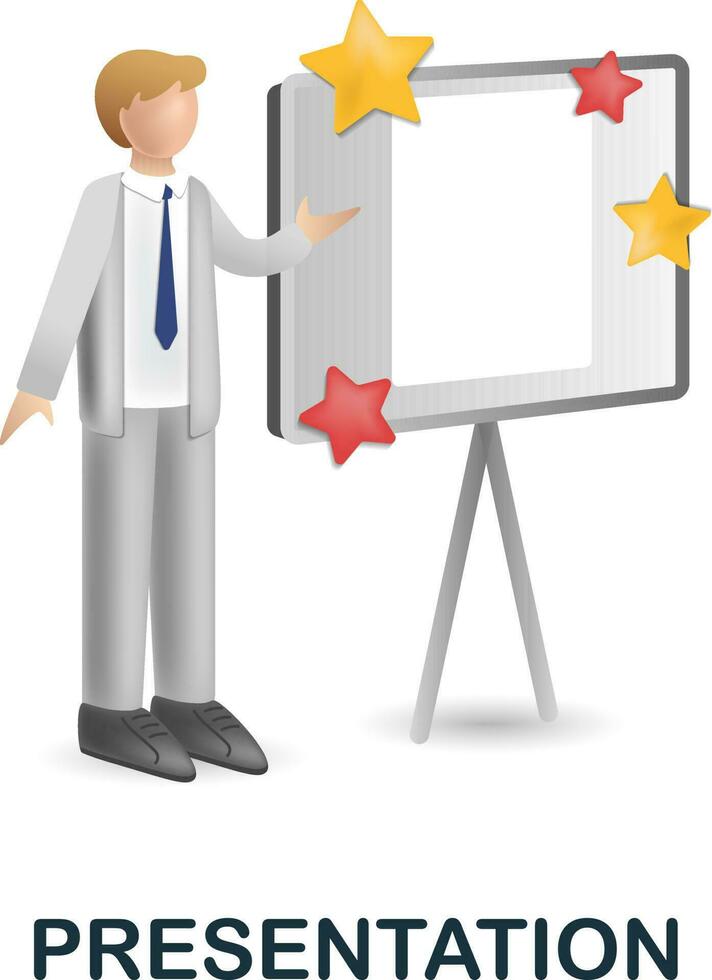 PRESENTATION