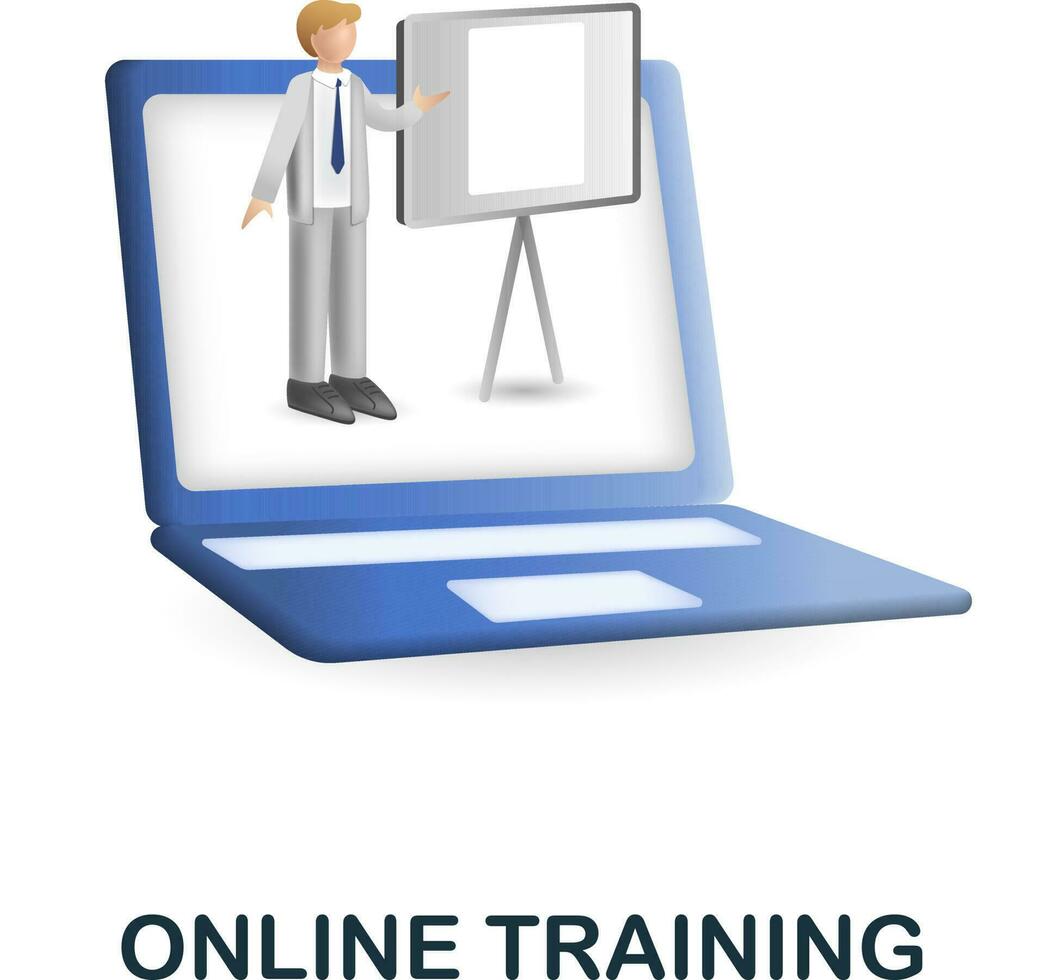 ONLINE TRAINING