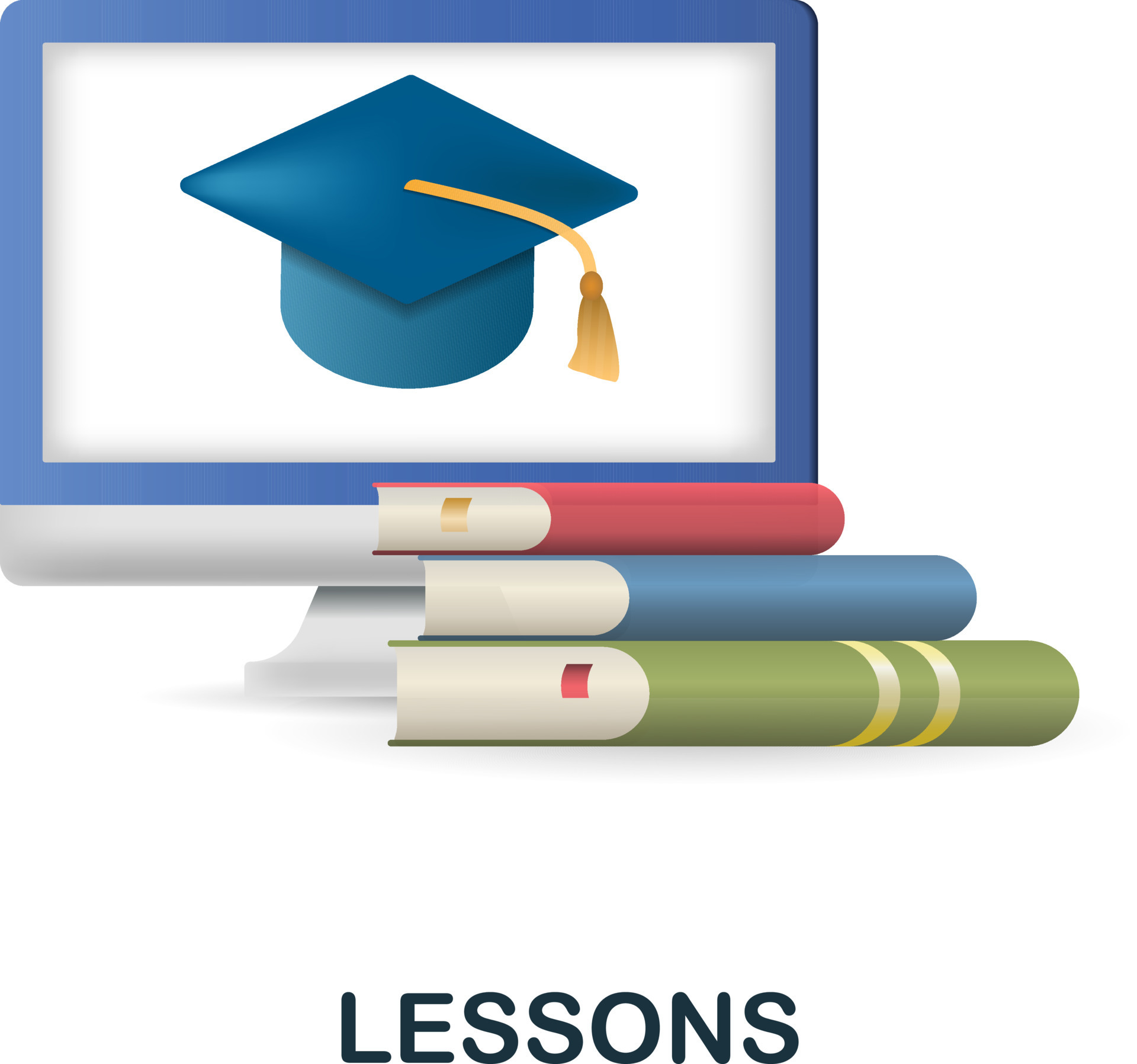 LESSONS