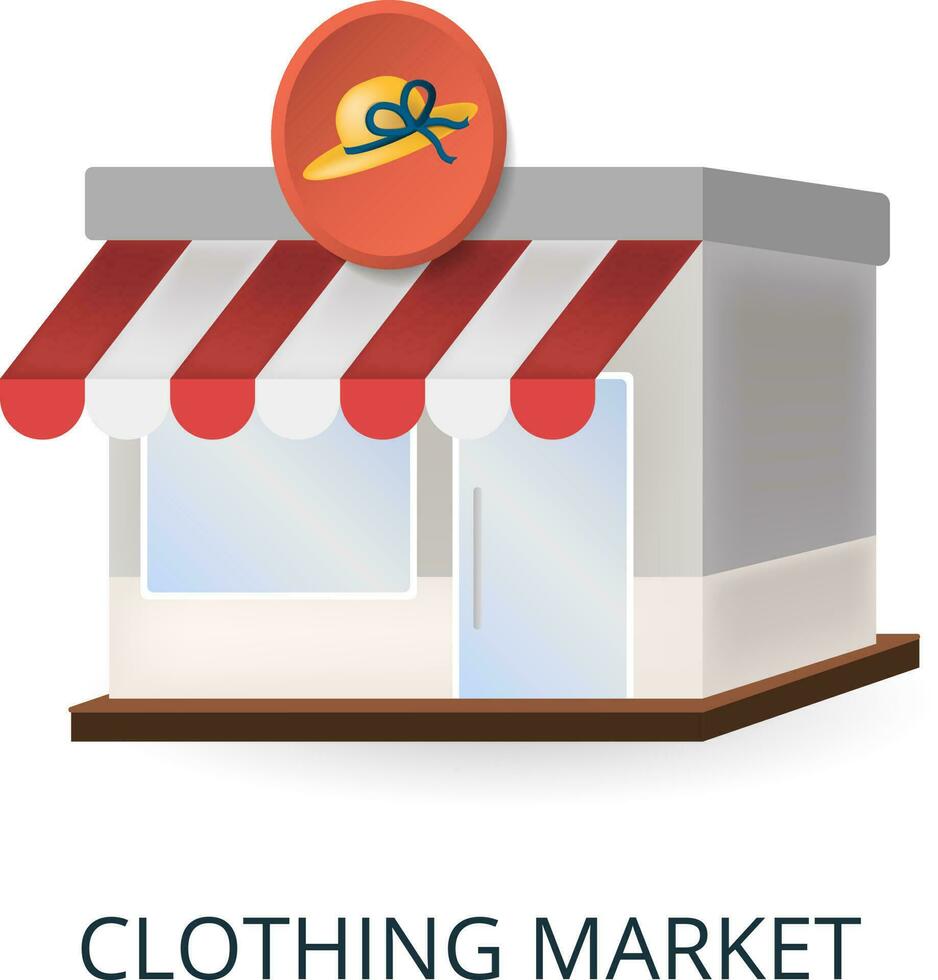 CLOTHING MARKET