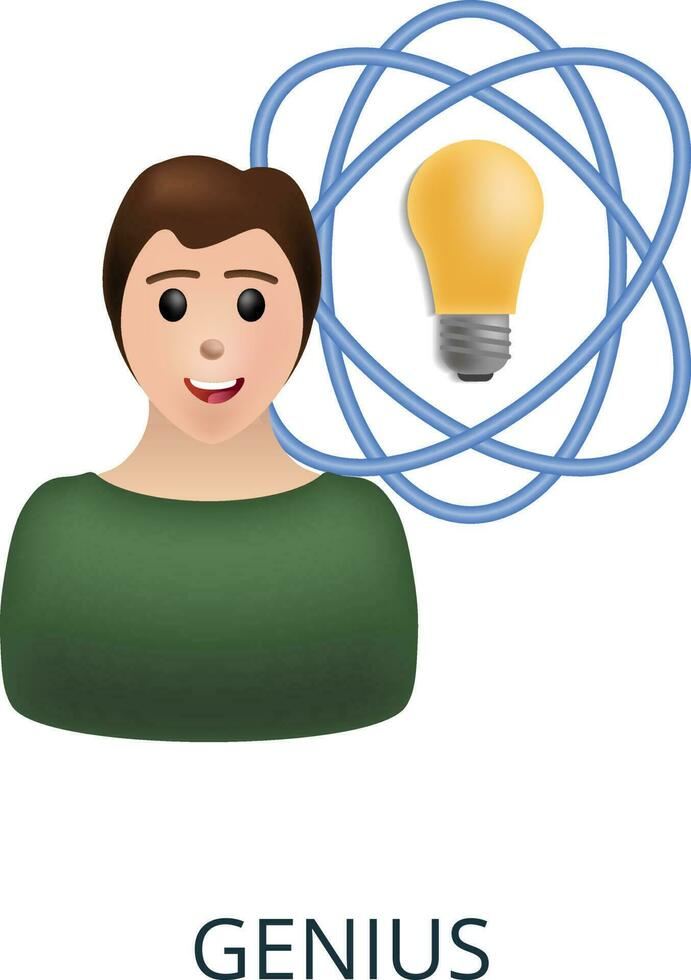 GENIUS