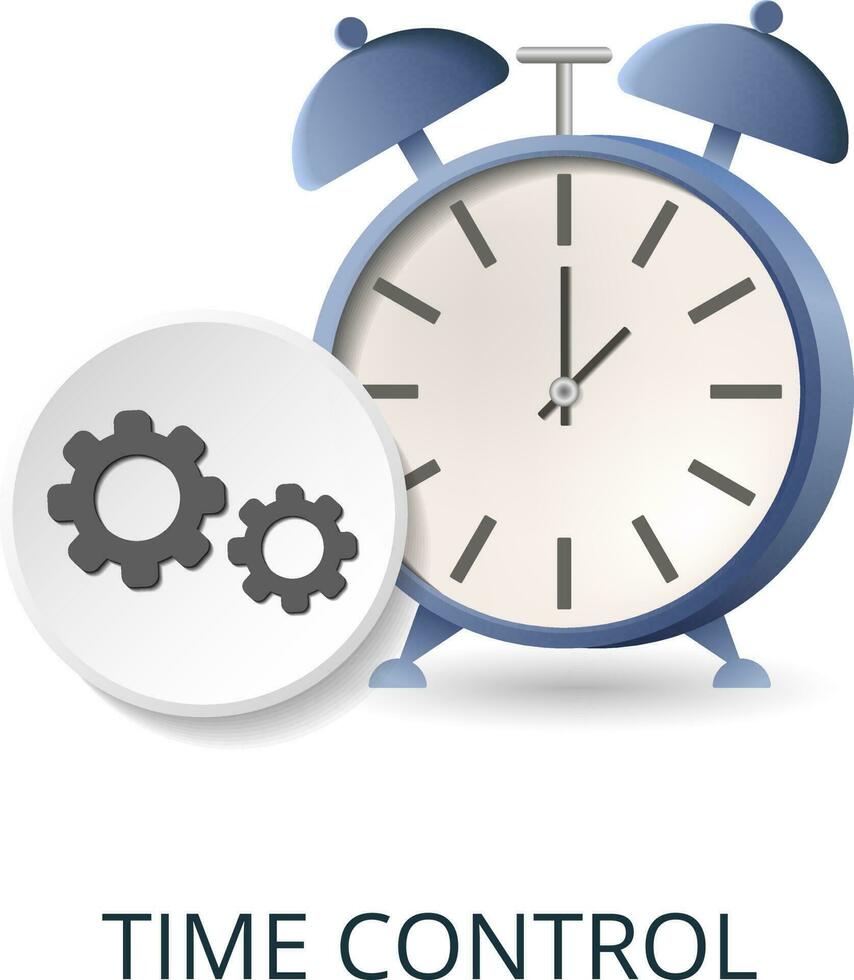 TIME CONTROL