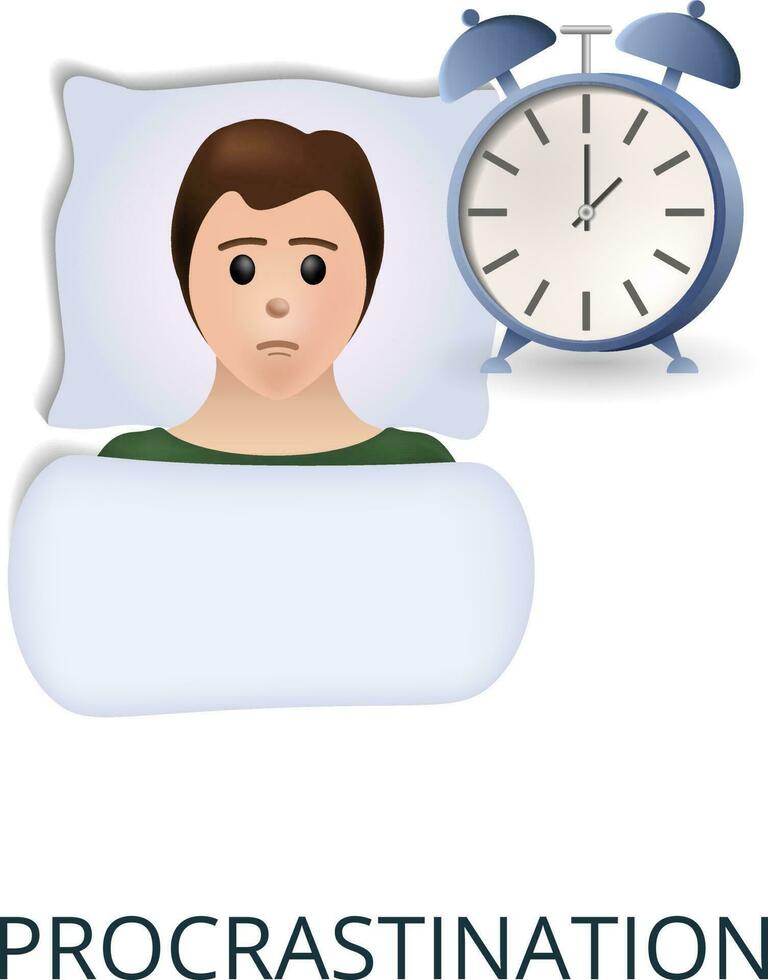 PROCRASTINATION