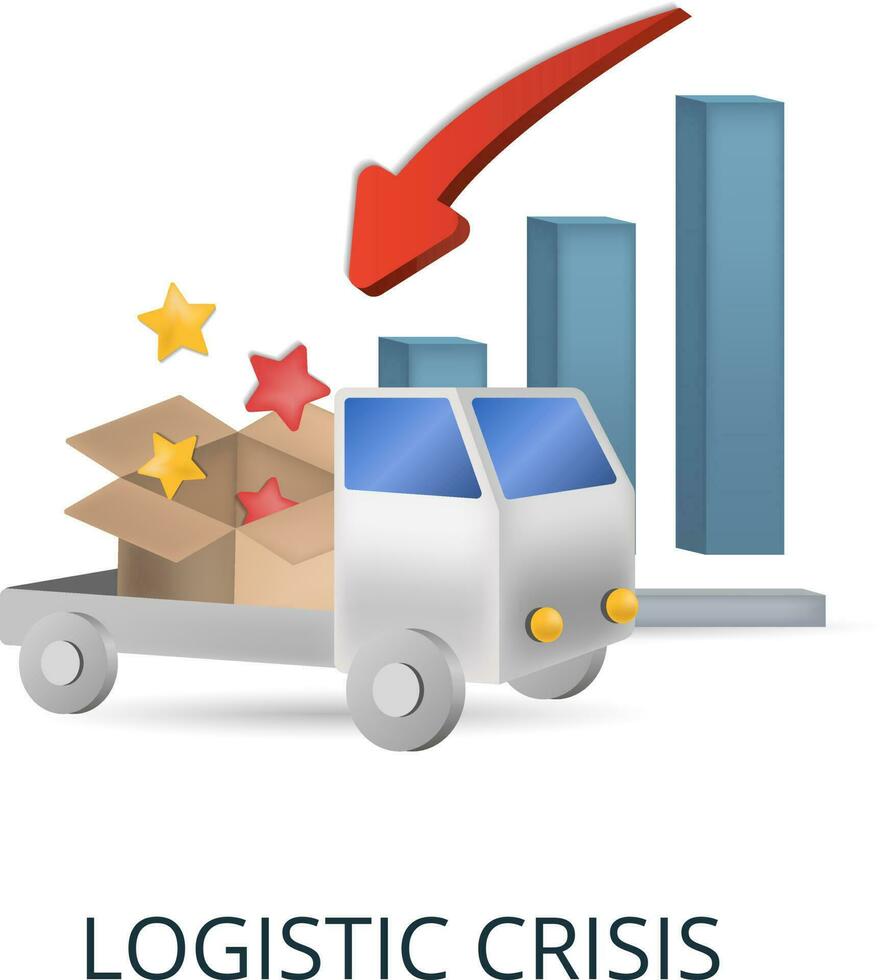 LOGISTIC CRISIS